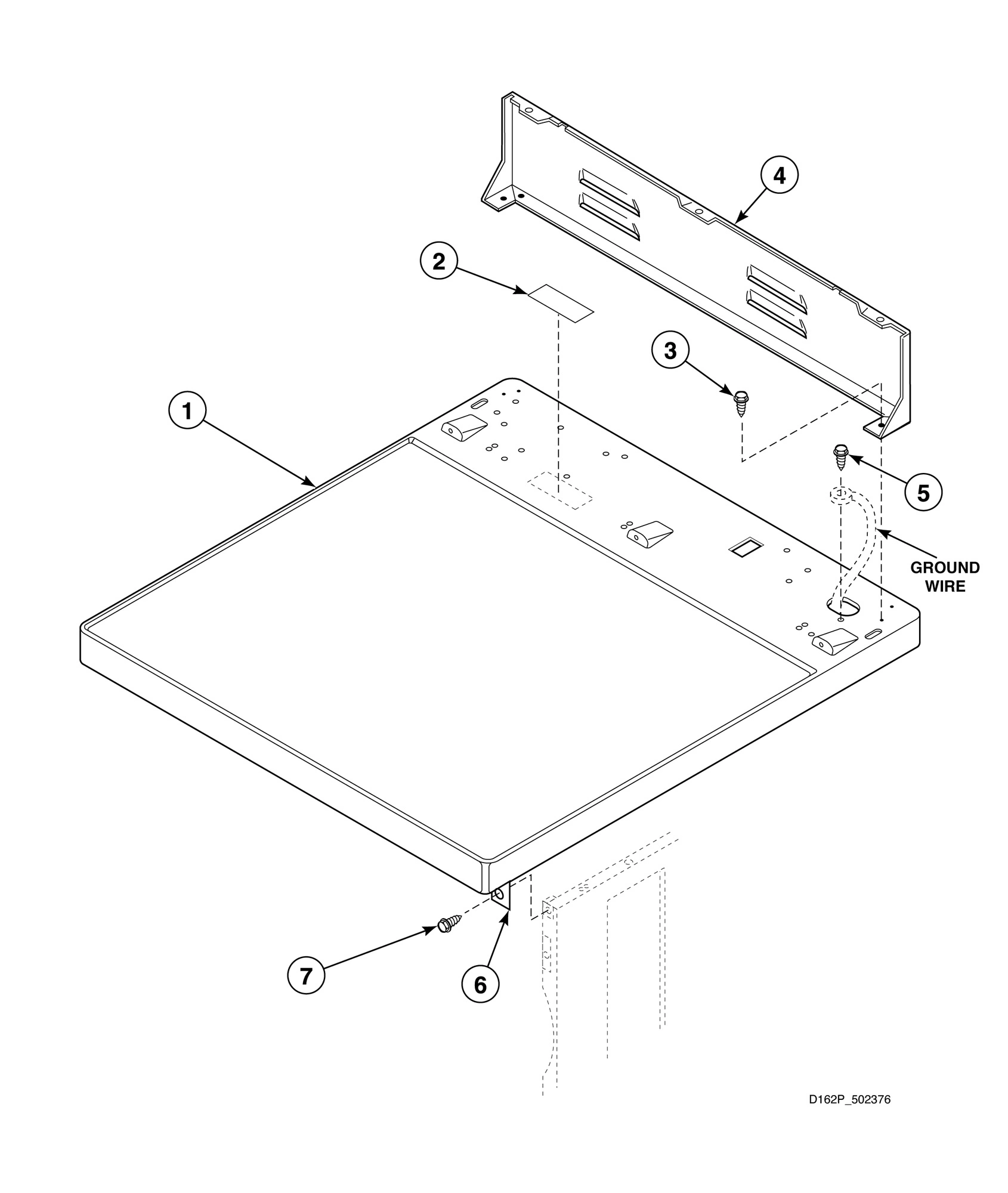 4

2

3

1

5

GROUND WIRE

7

6

D162P_502376