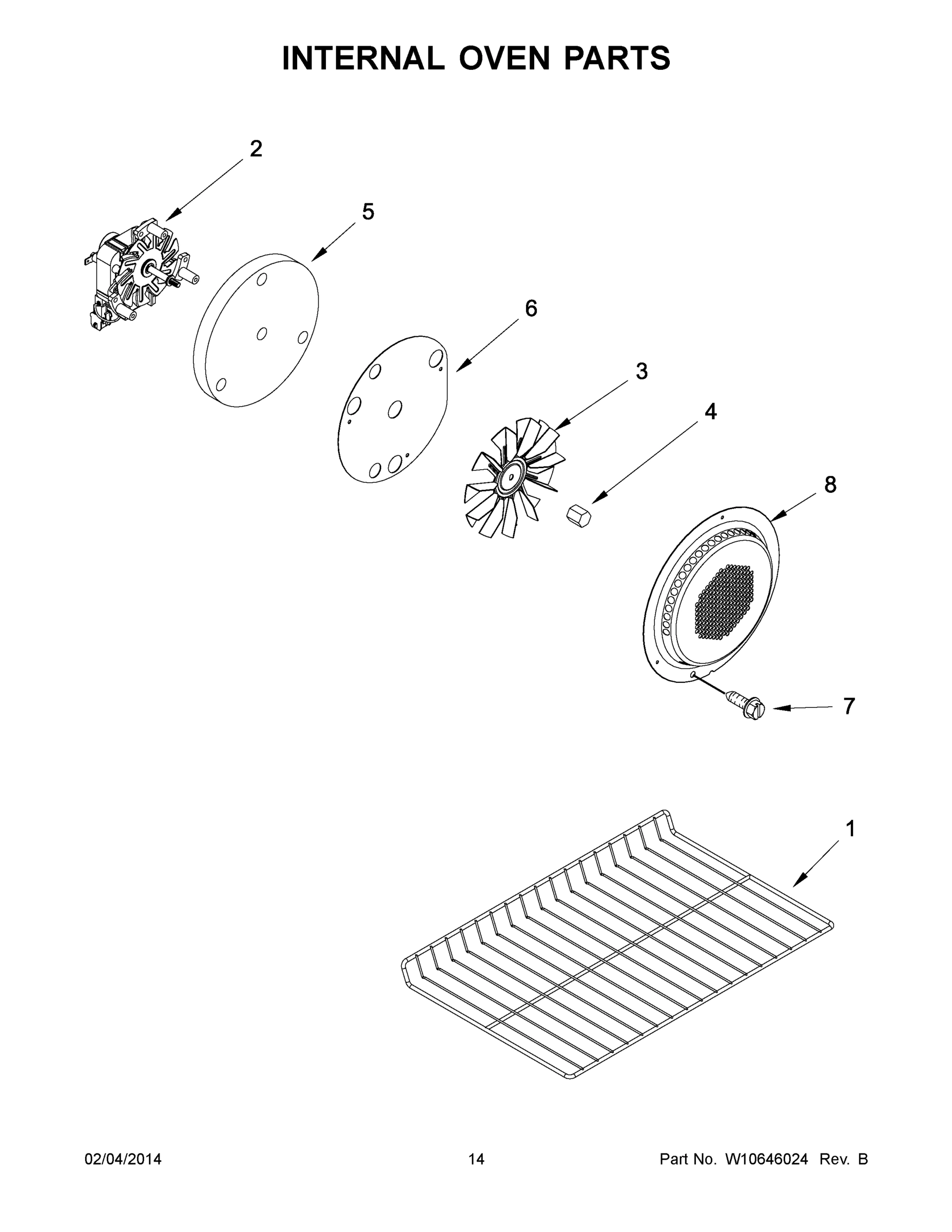 INTERNAL OVEN PARTS

2

5

6

3

4

8

7

1

02/04/2014

14

Part No. W10646024 Rev. B