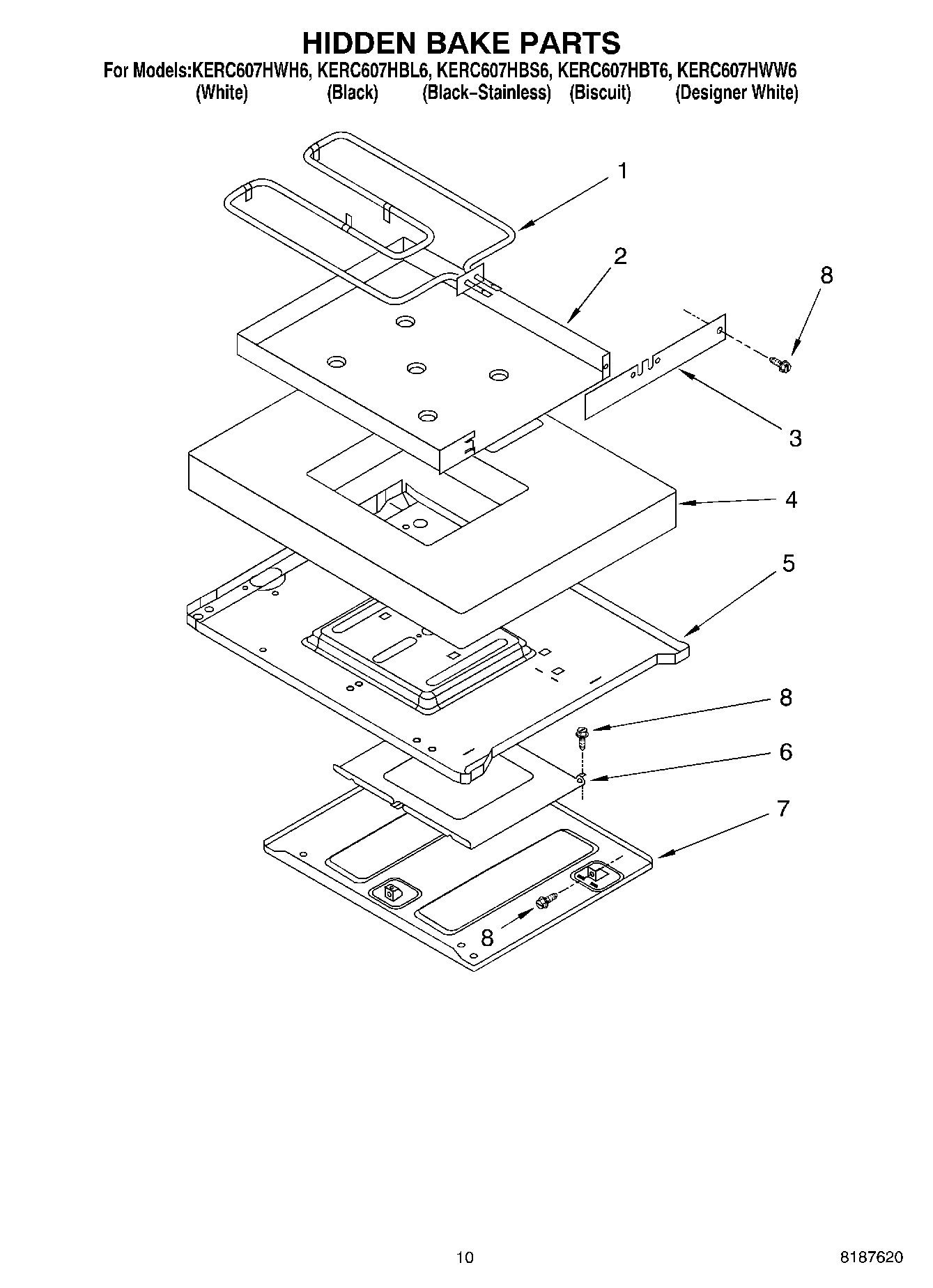 HIDDEN BAKE PARTS

For Models:KERC607HWH6, KERC607HBL6, KERC607HBS6, KERC607HBT6, KERC607HWW6
(White) (Black) (Black–Stainless) (Biscuit) (Designer White)

1

2

8

3

4

5

8

6

7

8

10

8187620