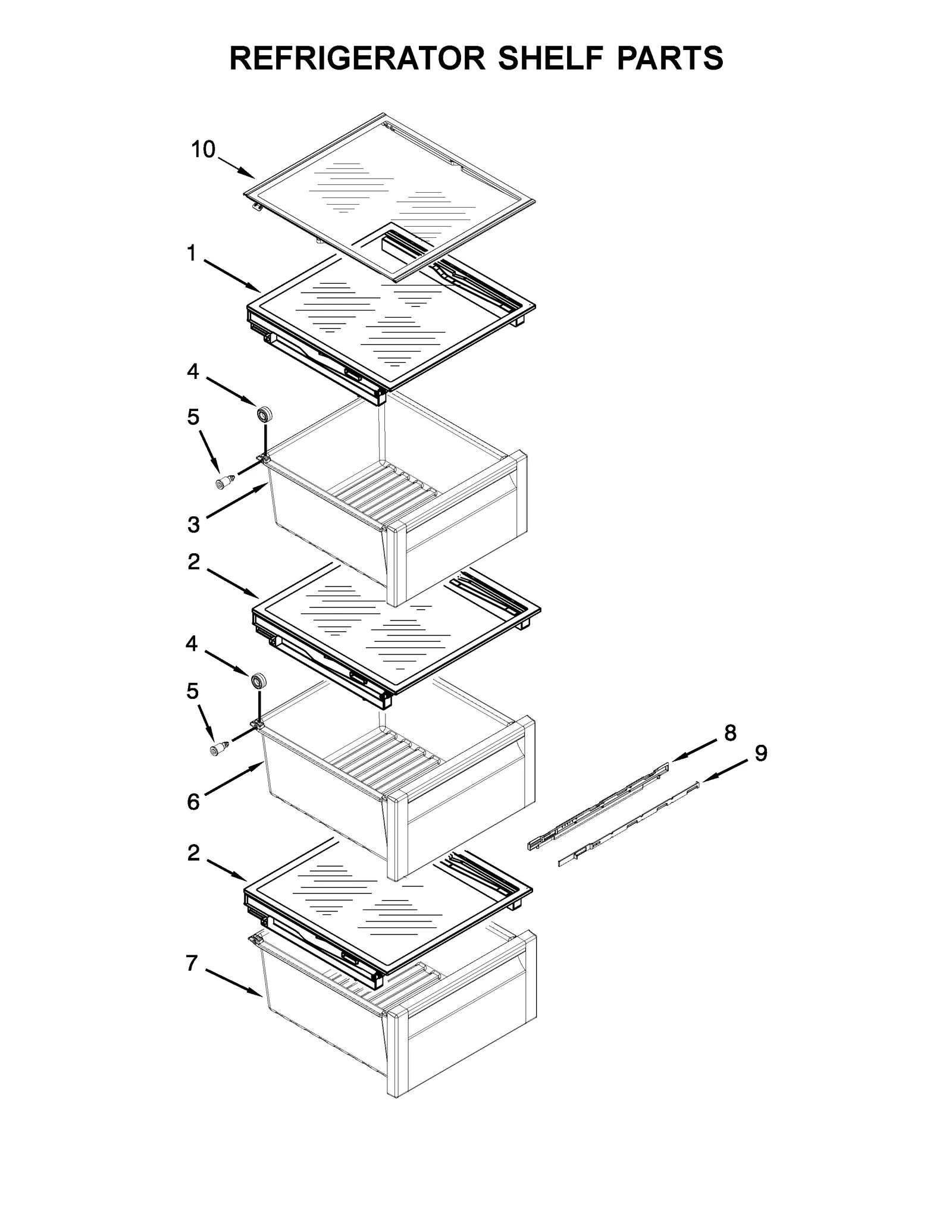 REFRIGERATOR SHELF PARTS

10
1
4
5
3
2
4
5
6
8
9
2
7