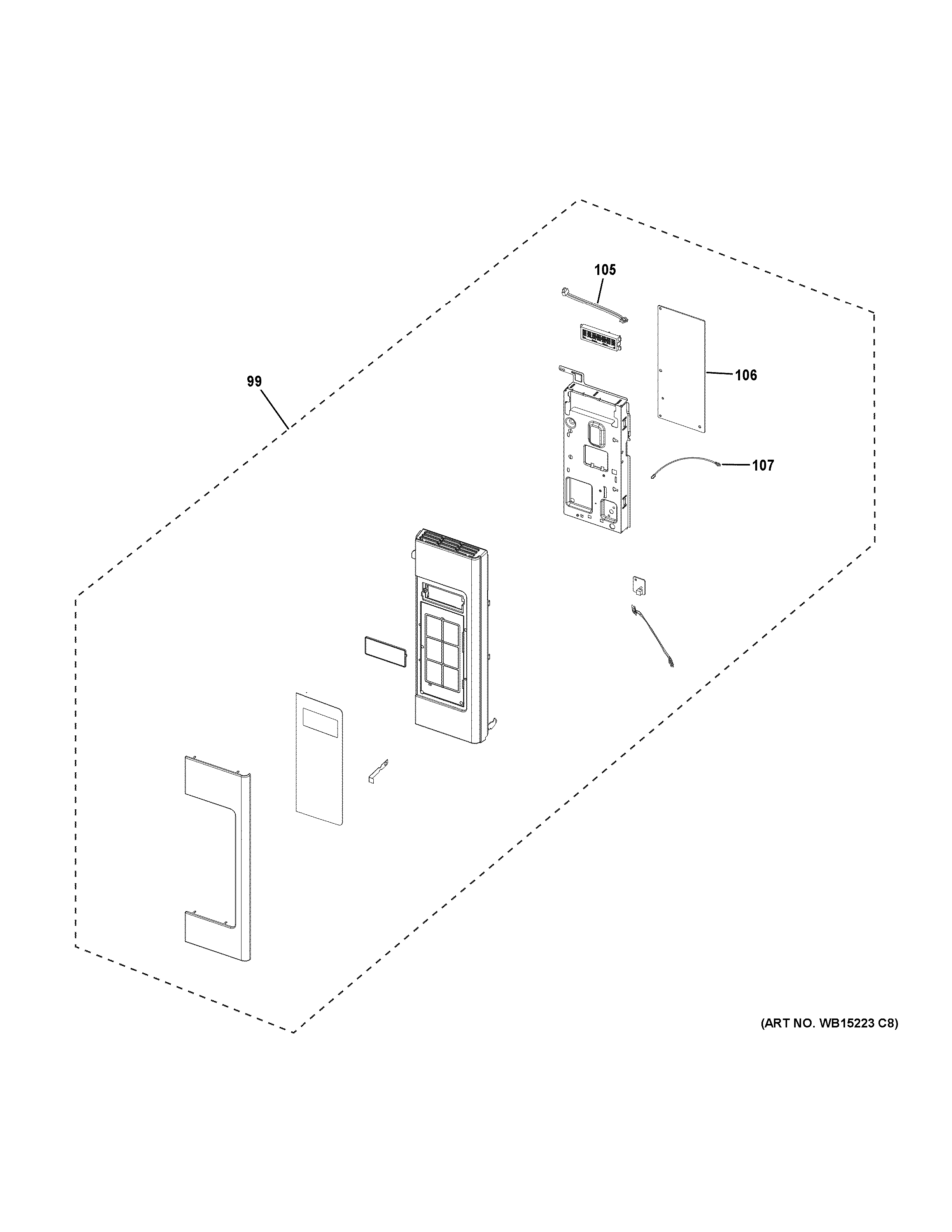 105

99

106

107

(ART NO. WB15223 C8)