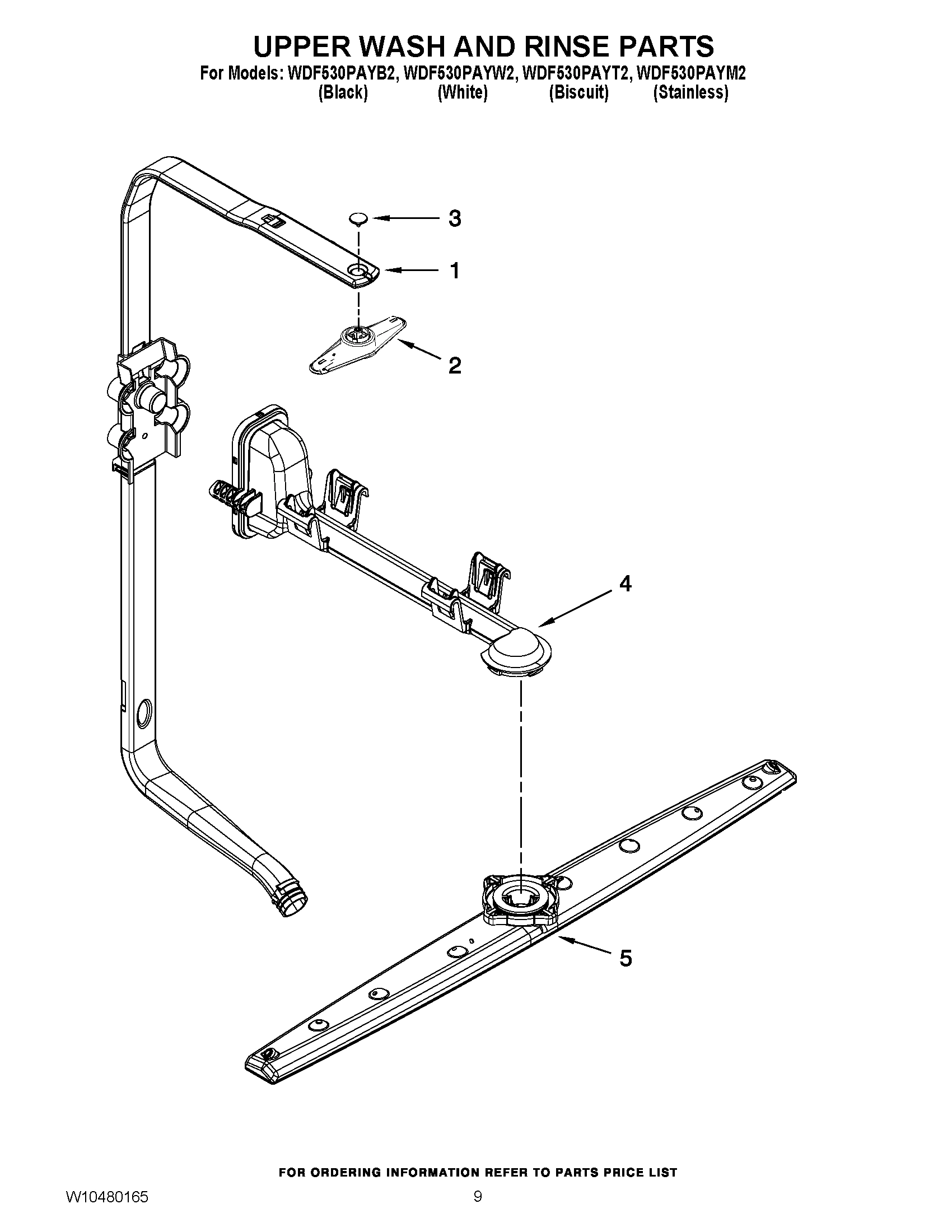 UPPER WASH AND RINSE PARTS

For Models: WDF530PAYB2, WDF530PAYW2, WDF530PAYT2, WDF530PAYM2
(Black) (White) (Biscuit) (Stainless)

3

1

2

4

5

FOR ORDERING INFORMATION REFER TO PARTS PRICE LIST

W10480165

9