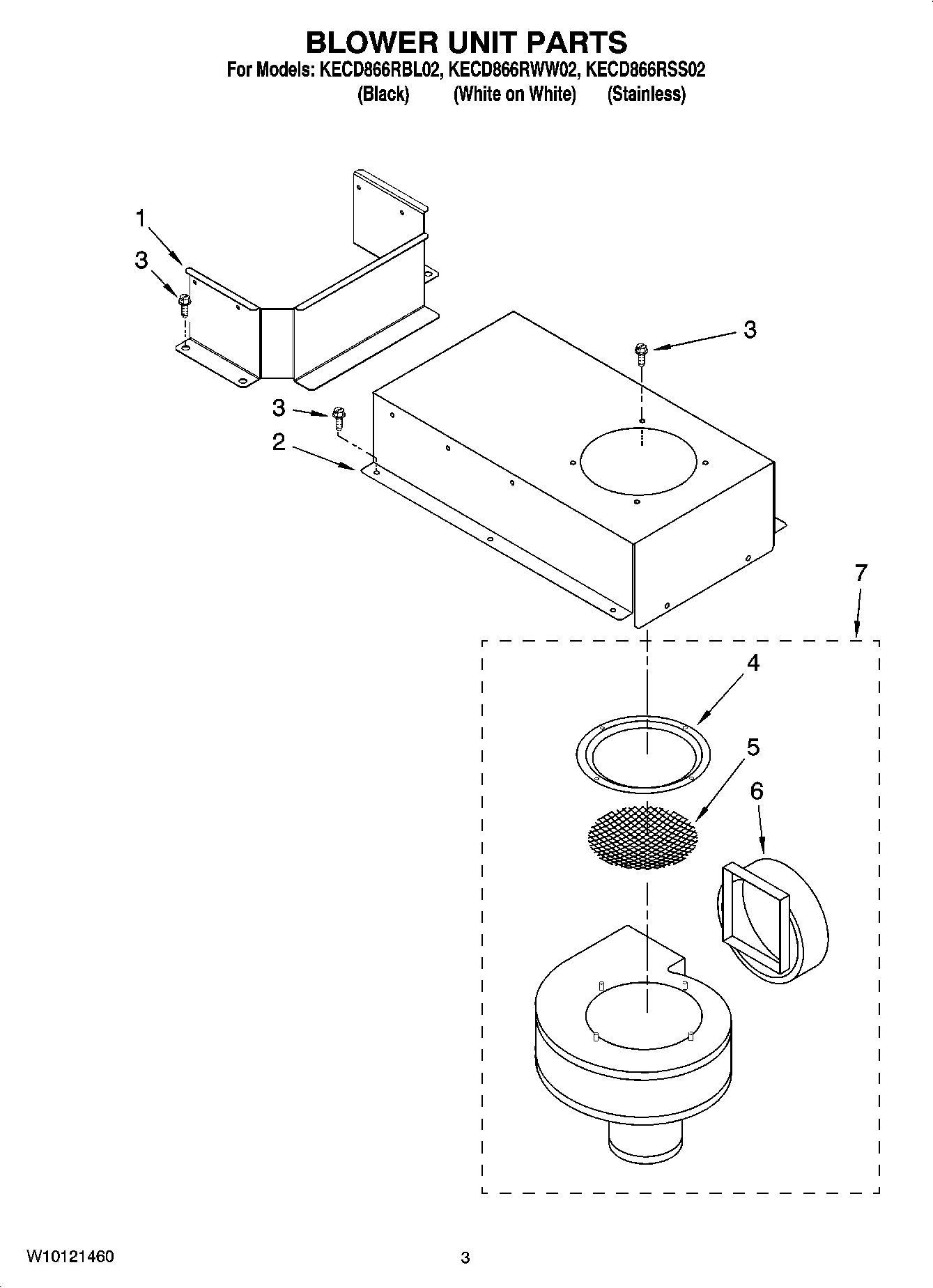 BLOWER UNIT PARTS
For Models: KECD866RBL02, KECD866RWW02, KECD866RSS02
(Black) (White on White) (Stainless)

1
3
3
3
2
7
4
5
6

W10121460
3