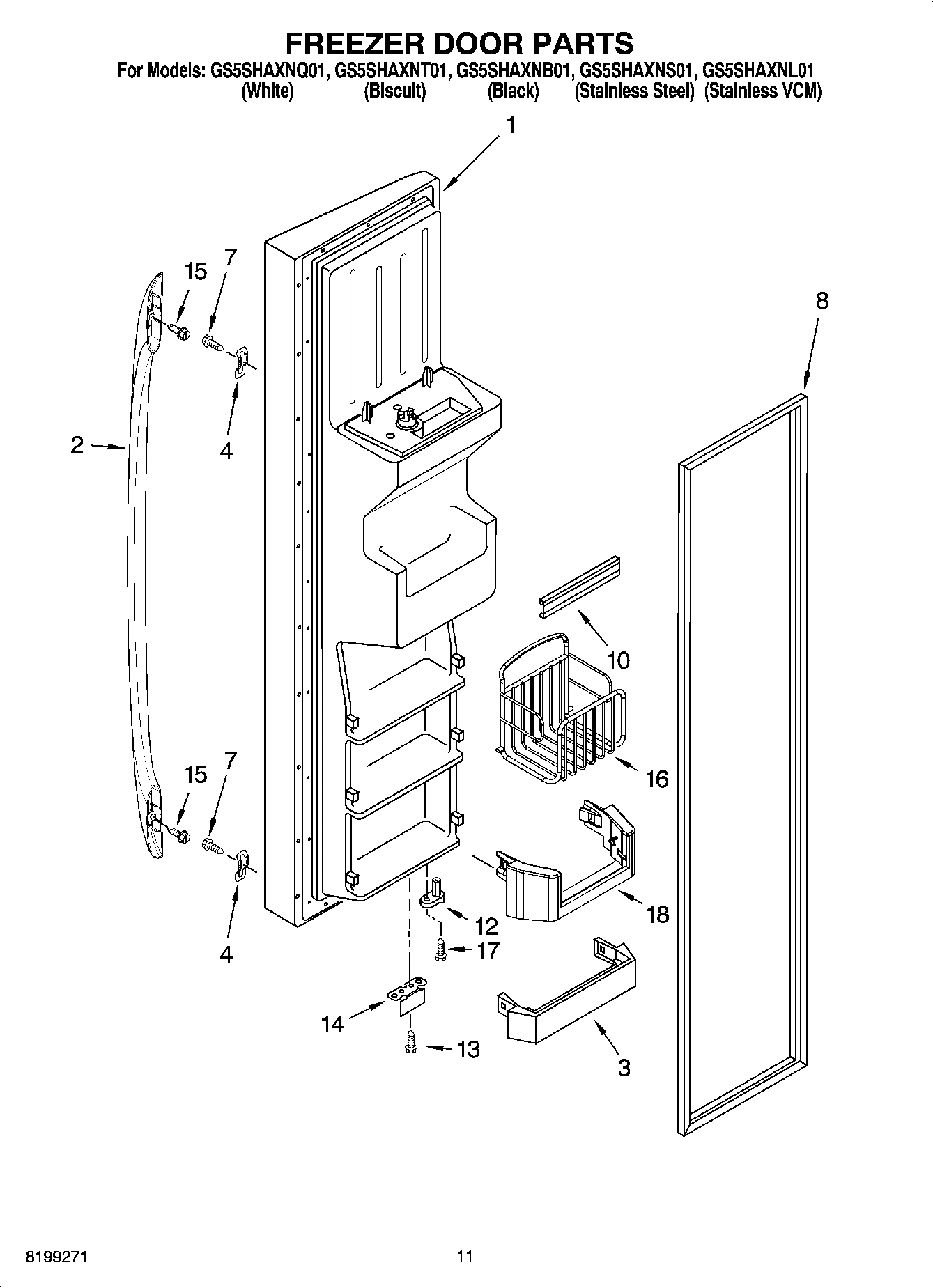 FREEZER DOOR PARTS

For Models: GS5SHAXNQ01, GS5SHAXNT01, GS5SHAXNB01, GS5SHAXNS01, GS5SHAXNL01
(White) (Biscuit) (Black) (Stainless Steel) (Stainless VCM)

1

15 7

8

2

4

10

16

15 7

12

18

4

17

14

13

3

8199271

11