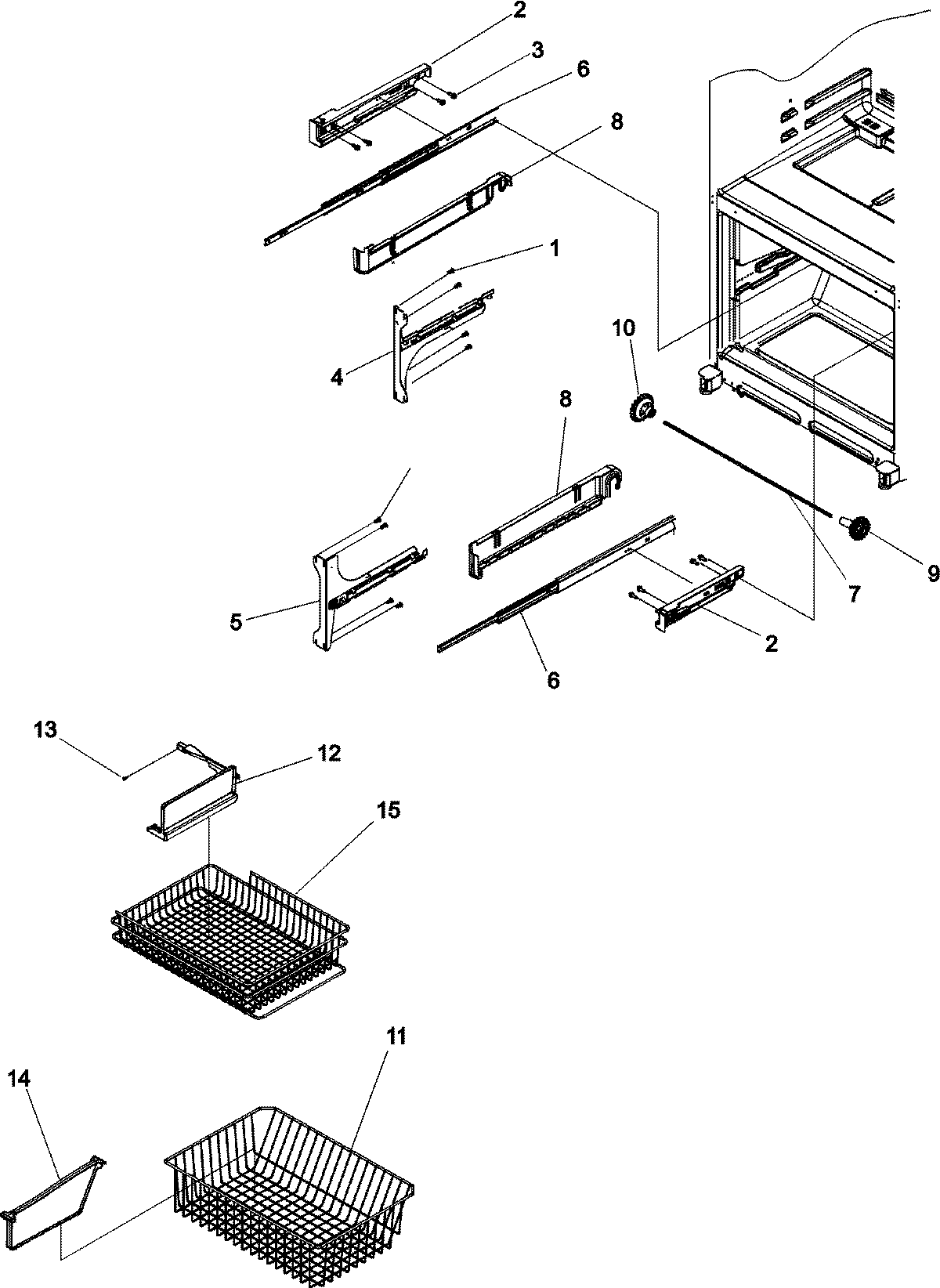 2
3
6
8
1
4
10
8
5
9
7
2
6
13
12
15
11
14