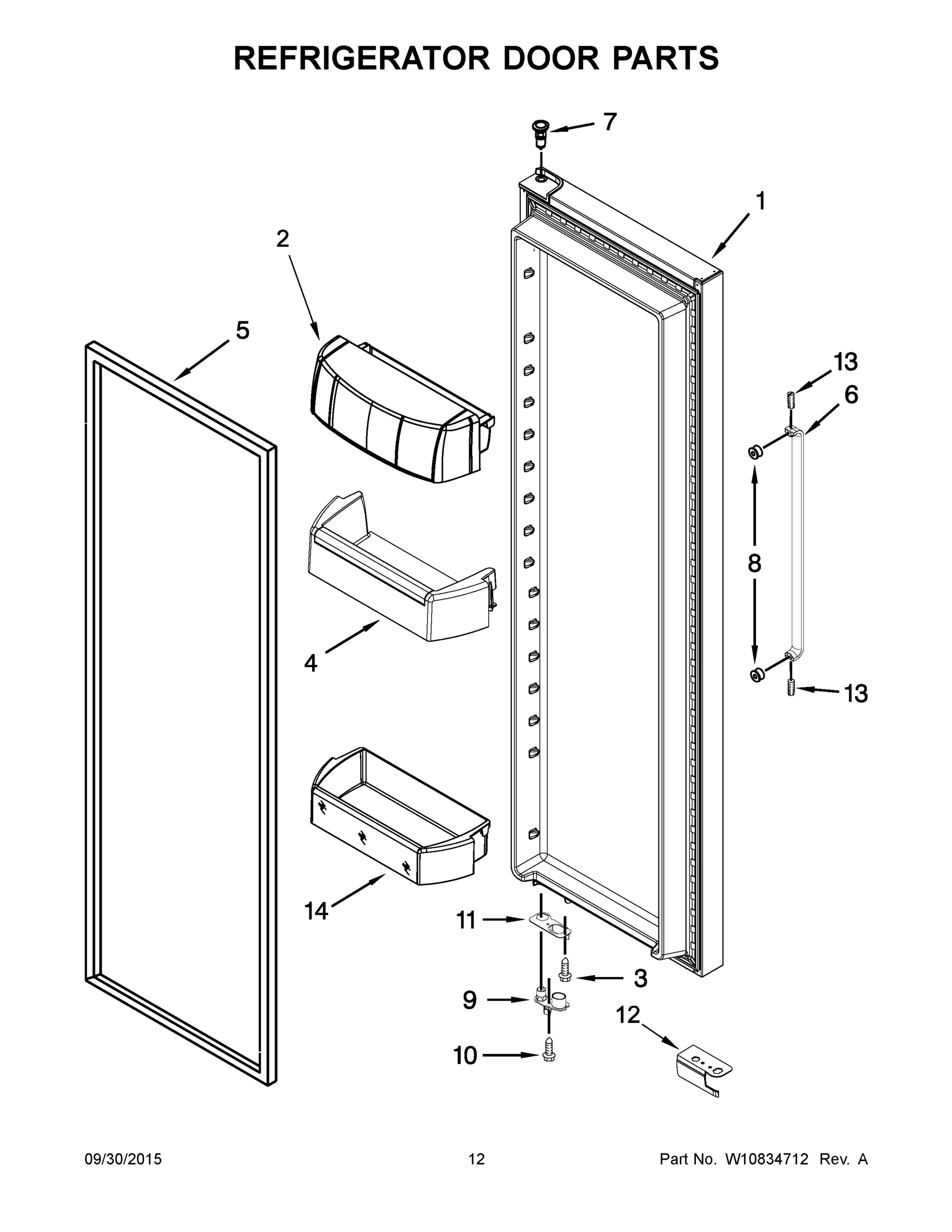 REFRIGERATOR DOOR PARTS

7
1
2
5
13
6
8
4
13
14
11
3
9
12
10

09/30/2015
12
Part No. W10834712 Rev. A