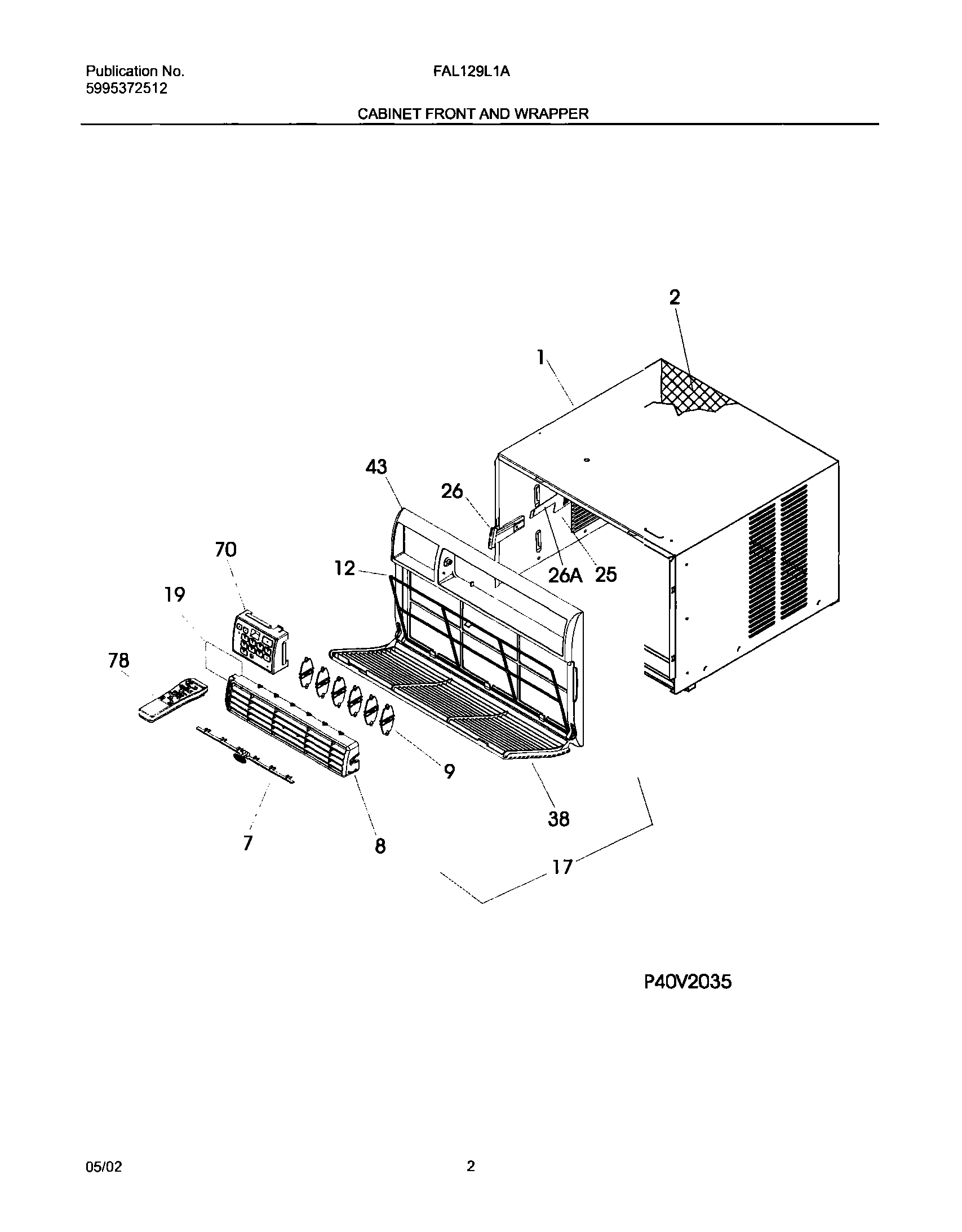 Publication No.
5995372512

FAL129L1A

CABINET FRONT AND WRAPPER

2
1
43
26
70
12
26A
25
19
78
9
38
7
8
17

P40V2035

05/02

2