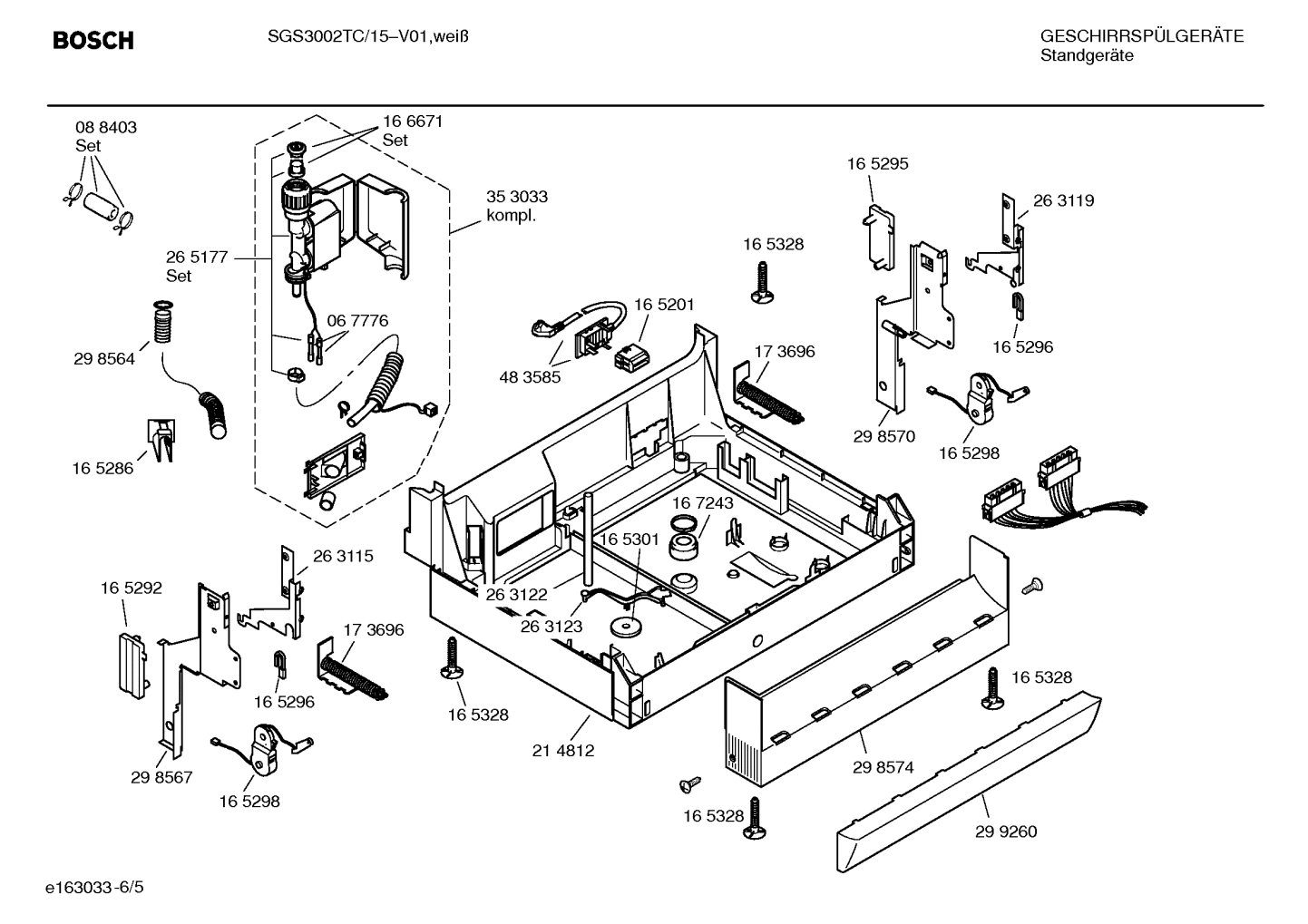 BOSCH

SGS3002TC/15–V01,weiß

GESCHIRRSPÜLGERÄTE
Standgeräte

08 8403
Set

16 6671
Set

35 3033
kompl.

26 5177
Set

06 7776

29 8564

16 5286

16 5295

26 3119

16 5328

16 5201

48 3585

17 3696

16 5296

29 8570

16 5298

16 7243

16 5301

26 3115

16 5292

26 3122

26 3123

17 3696

16 5296

16 5328

21 4812

29 8567

16 5298

16 5328

29 8574

16 5328

29 9260

e163033-6/5