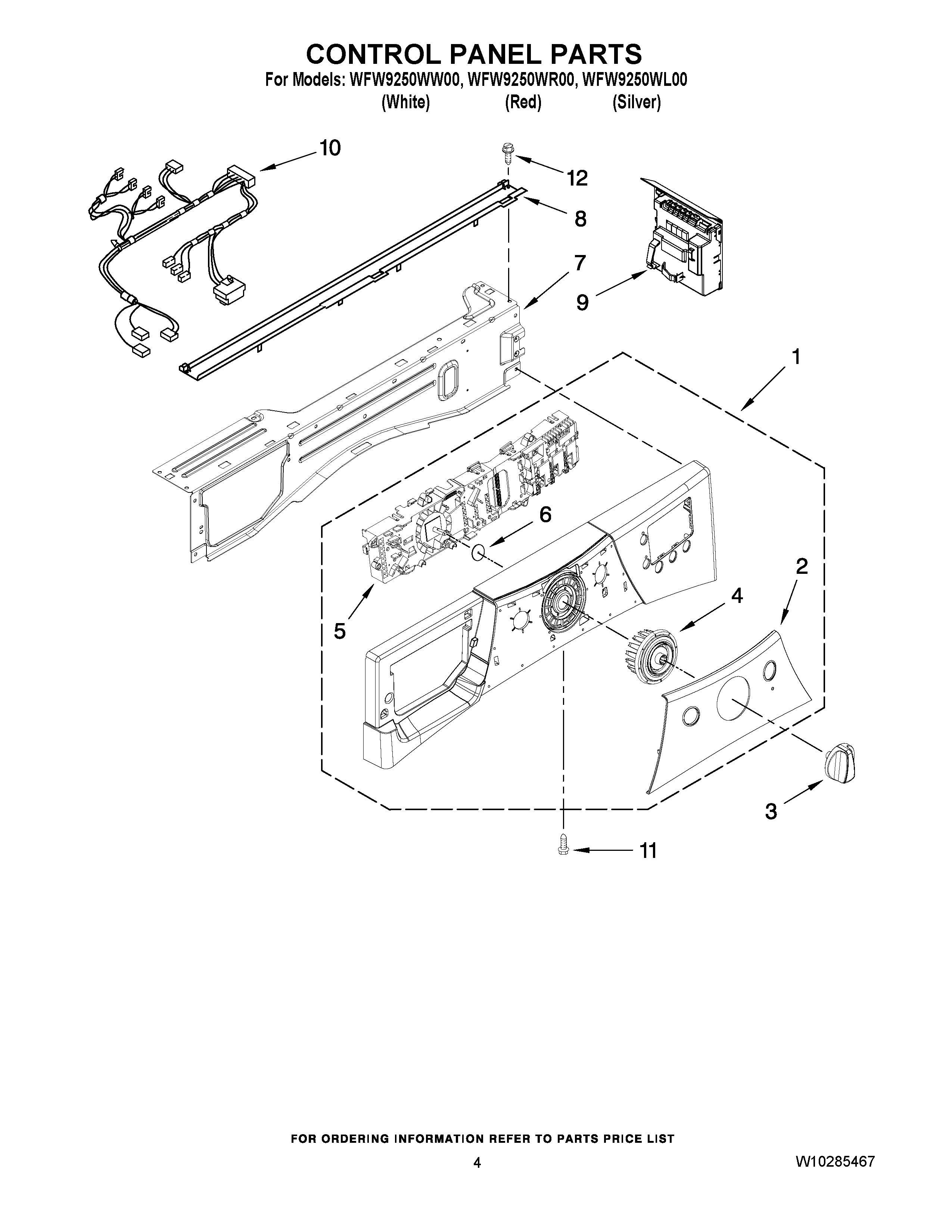 CONTROL PANEL PARTS
For Models: WFW9250WW00, WFW9250WR00, WFW9250WL00
(White) (Red) (Silver)

10
12
8
7
9
1
6
2
4
5
3
11

FOR ORDERING INFORMATION REFER TO PARTS PRICE LIST
4
W10285467