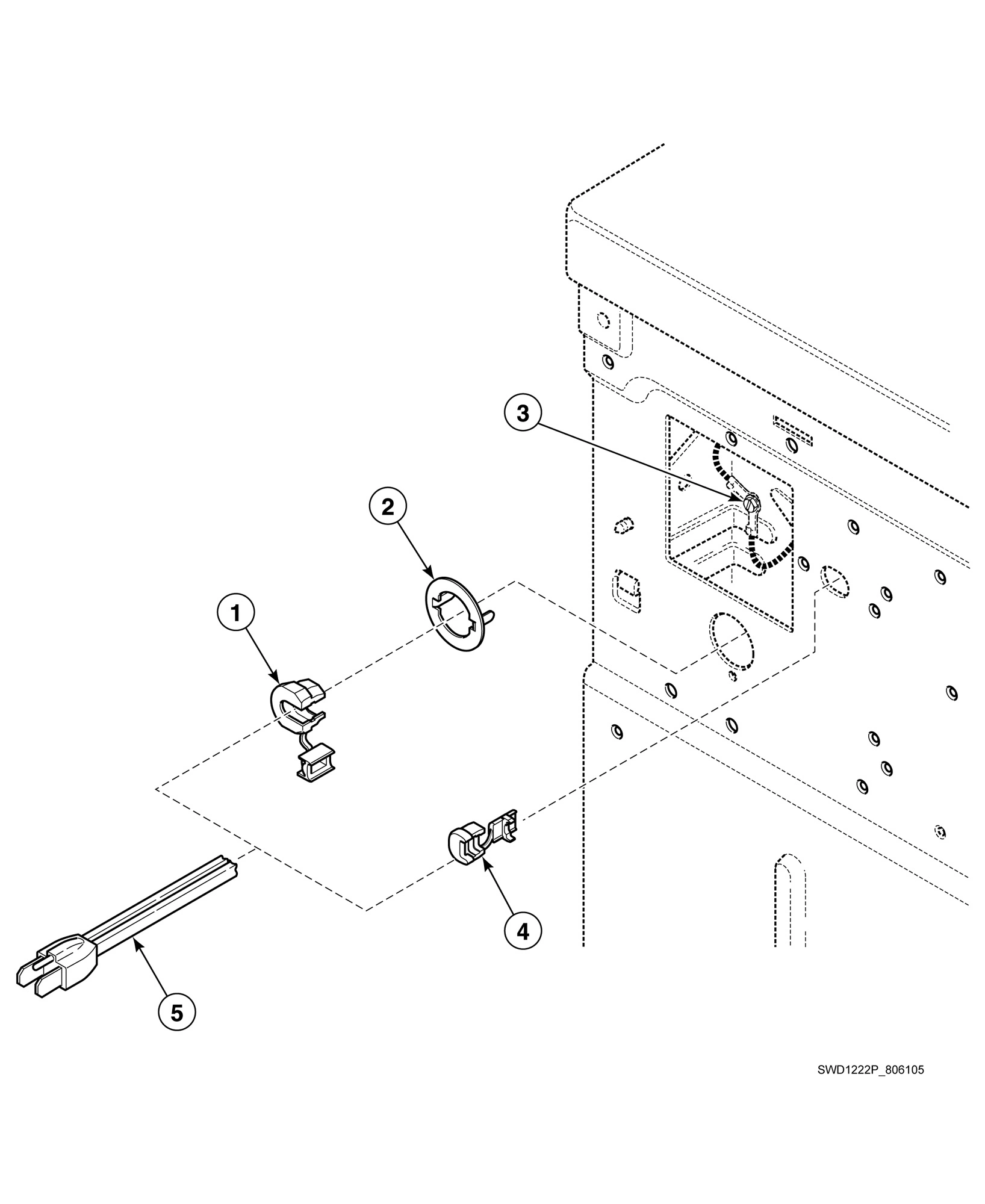 3

2

1

4

5

SWD1222P_806105