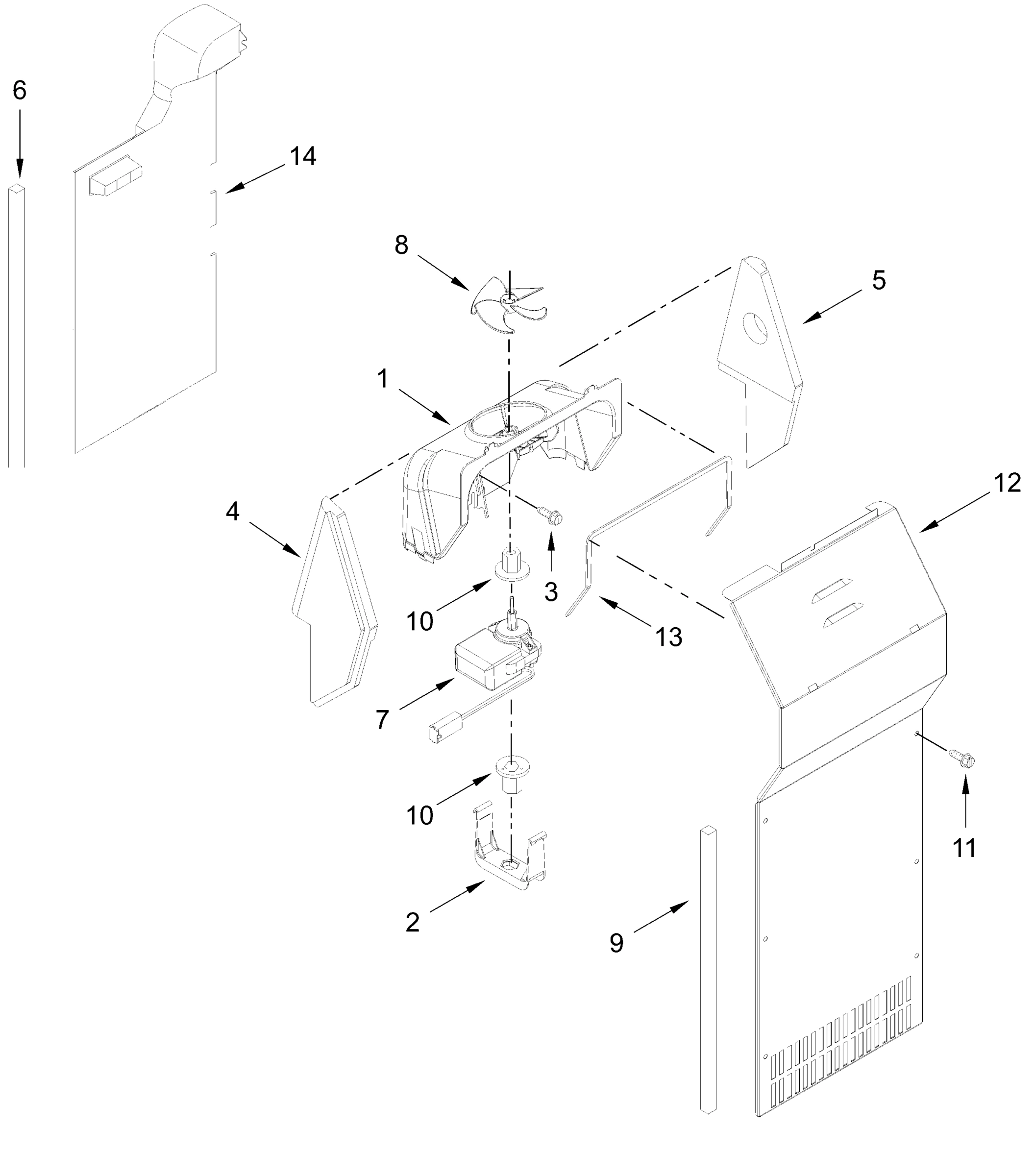 6
14
8
5
1
12
4
3
10
13
7
10
11
2
9