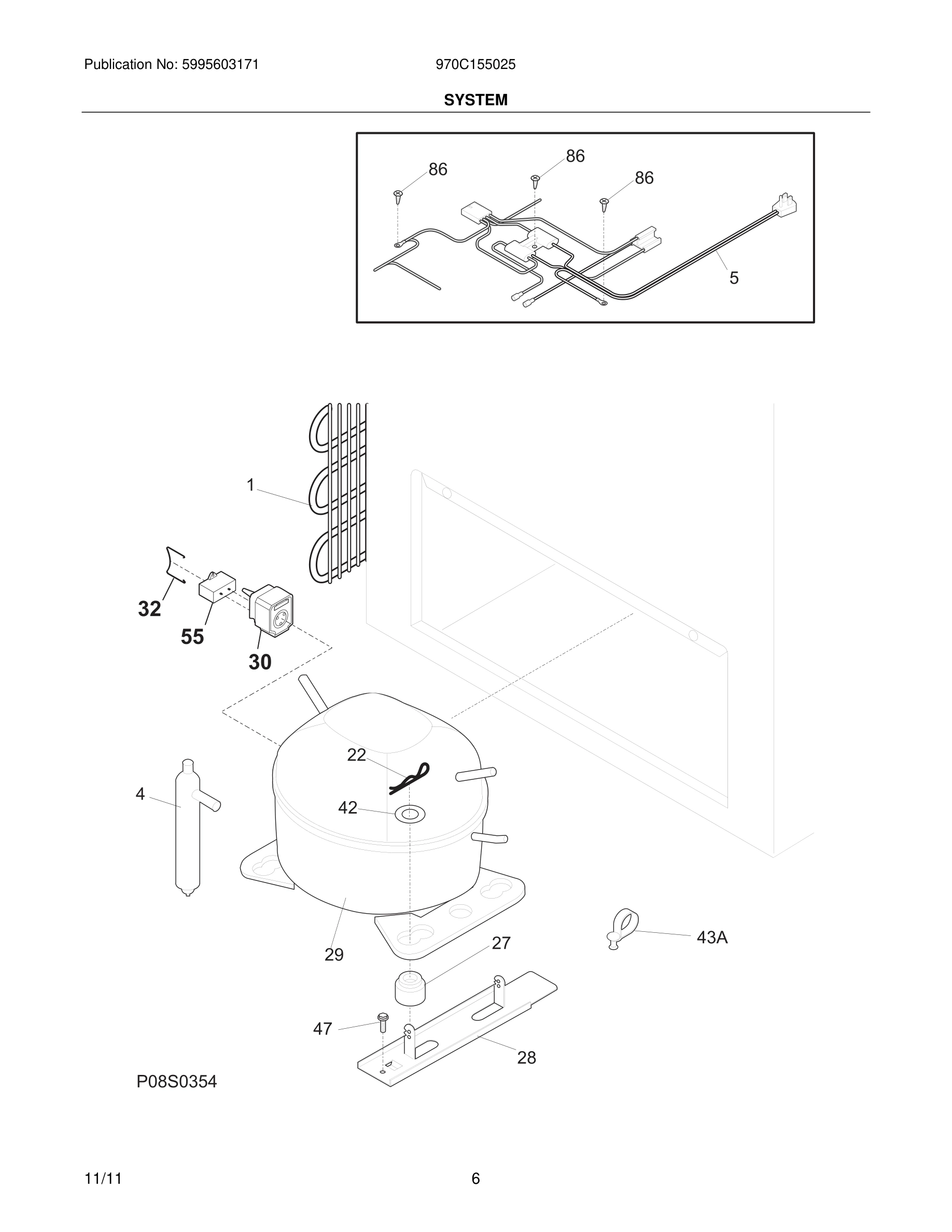 Publication No: 5995603171

970C155025

SYSTEM

86
86
86
5

1
32
55
30
22
4
42
29
27
43A
47
28

P08S0354

11/11

6