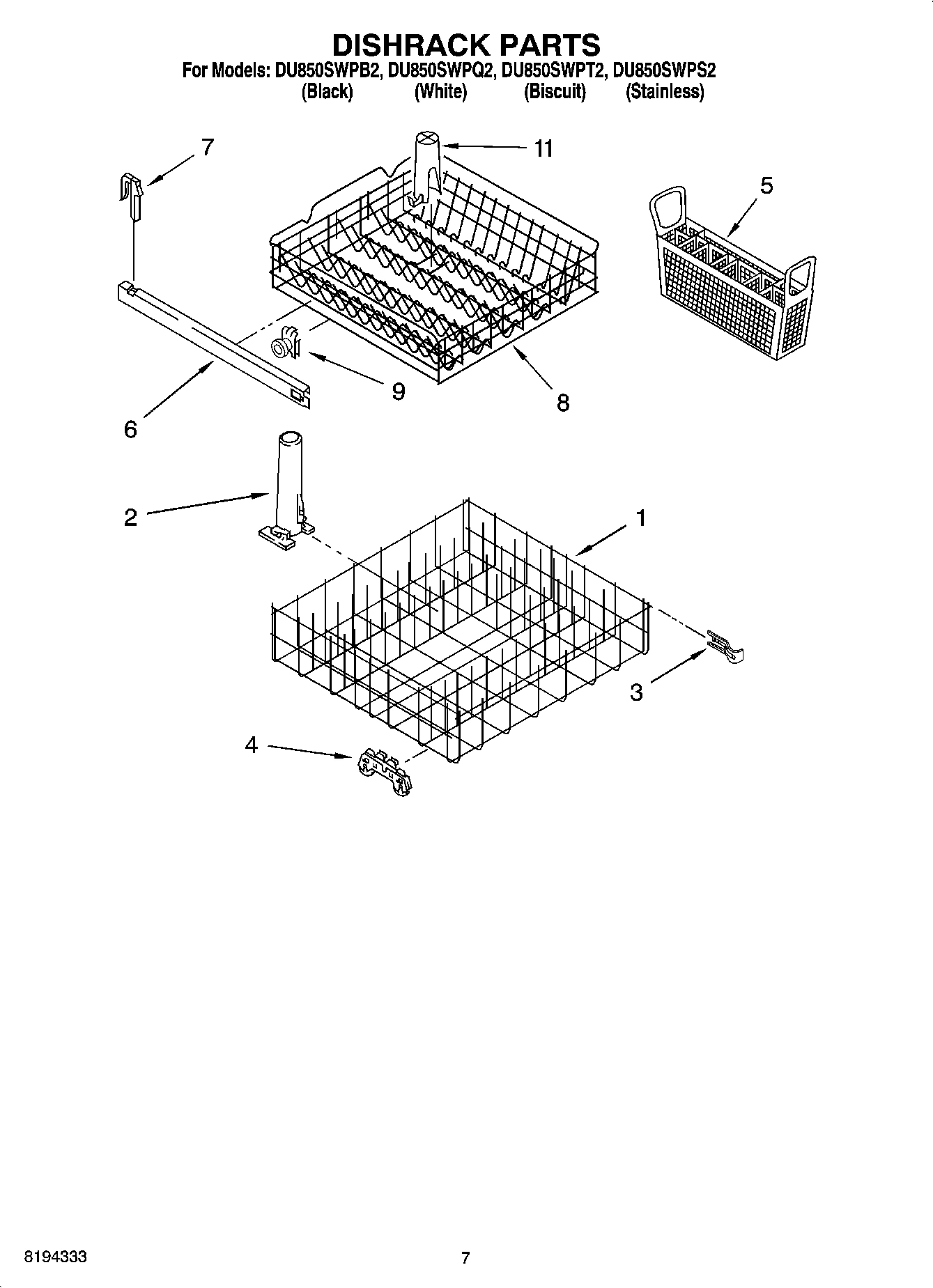 DISHRACK PARTS
For Models: DU850SWPB2, DU850SWPQ2, DU850SWPT2, DU850SWPS2
(Black) (White) (Biscuit) (Stainless)

7
11
5
9
8
6
2
1
3
4

8194333
7