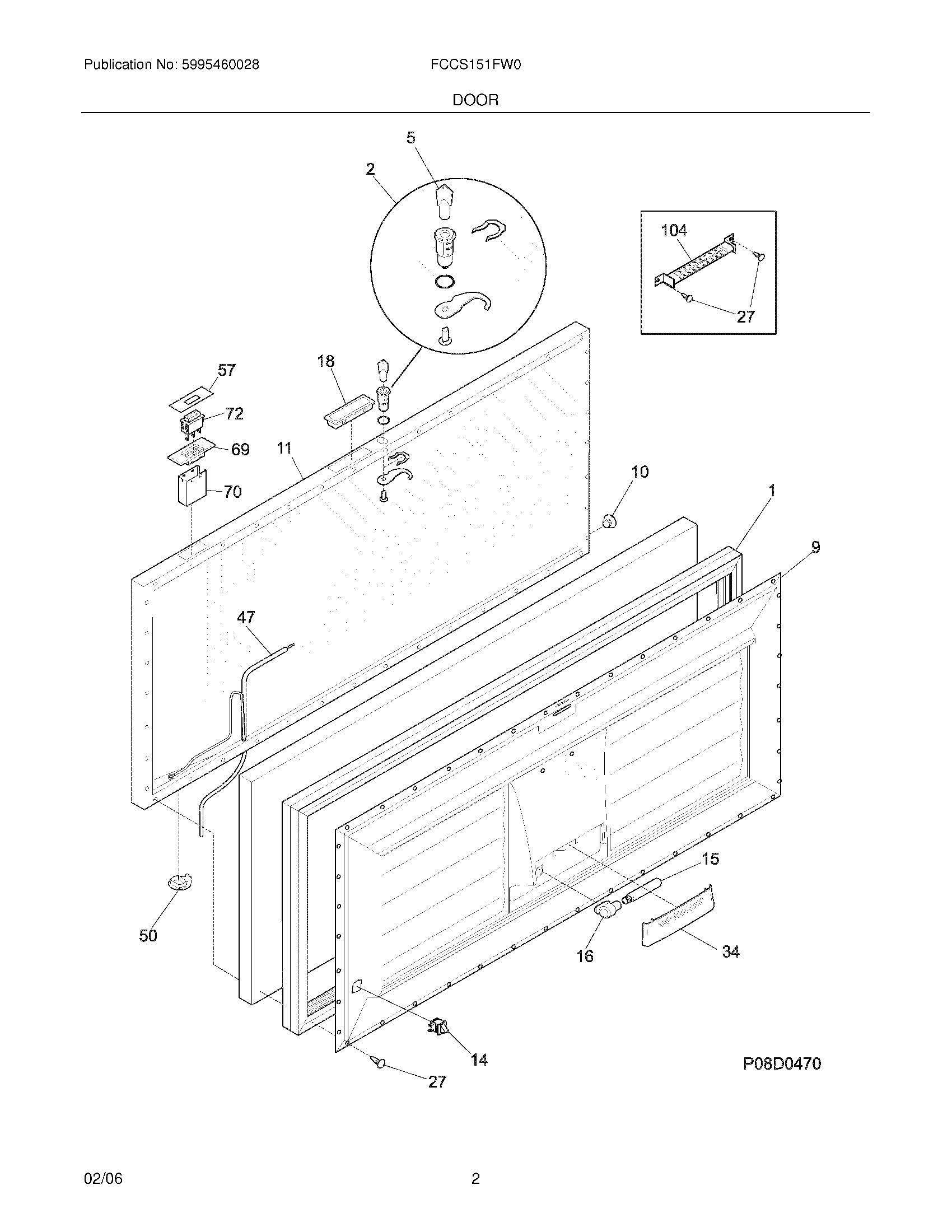 Publication No: 5995460028

FCCS151FW0

DOOR

5
2
104
27
57
18
72
69
11
70
10
1
9
47
15
50
16
34
14
27
P08D0470

02/06

2