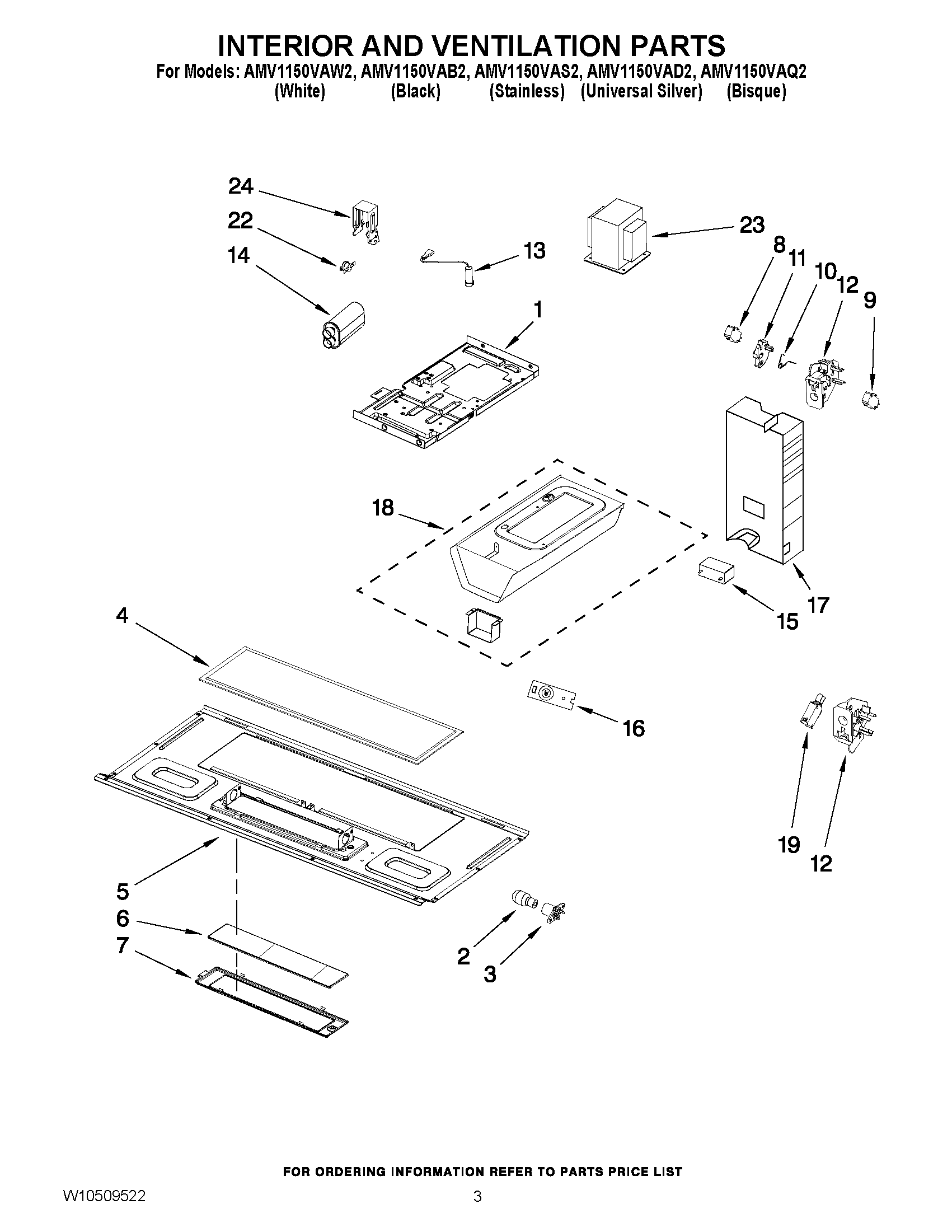 INTERIOR AND VENTILATION PARTS

For Models: AMV1150VAW2, AMV1150VAB2, AMV1150VAS2, AMV1150VAD2, AMV1150VAQ2
(White) (Black) (Stainless) (Universal Silver) (Bisque)

24
22
14
13
23
8
11
10
12
9
1
18
17
15
4
16
19
12
5
6
7
2
3

FOR ORDERING INFORMATION REFER TO PARTS PRICE LIST

W10509522

3