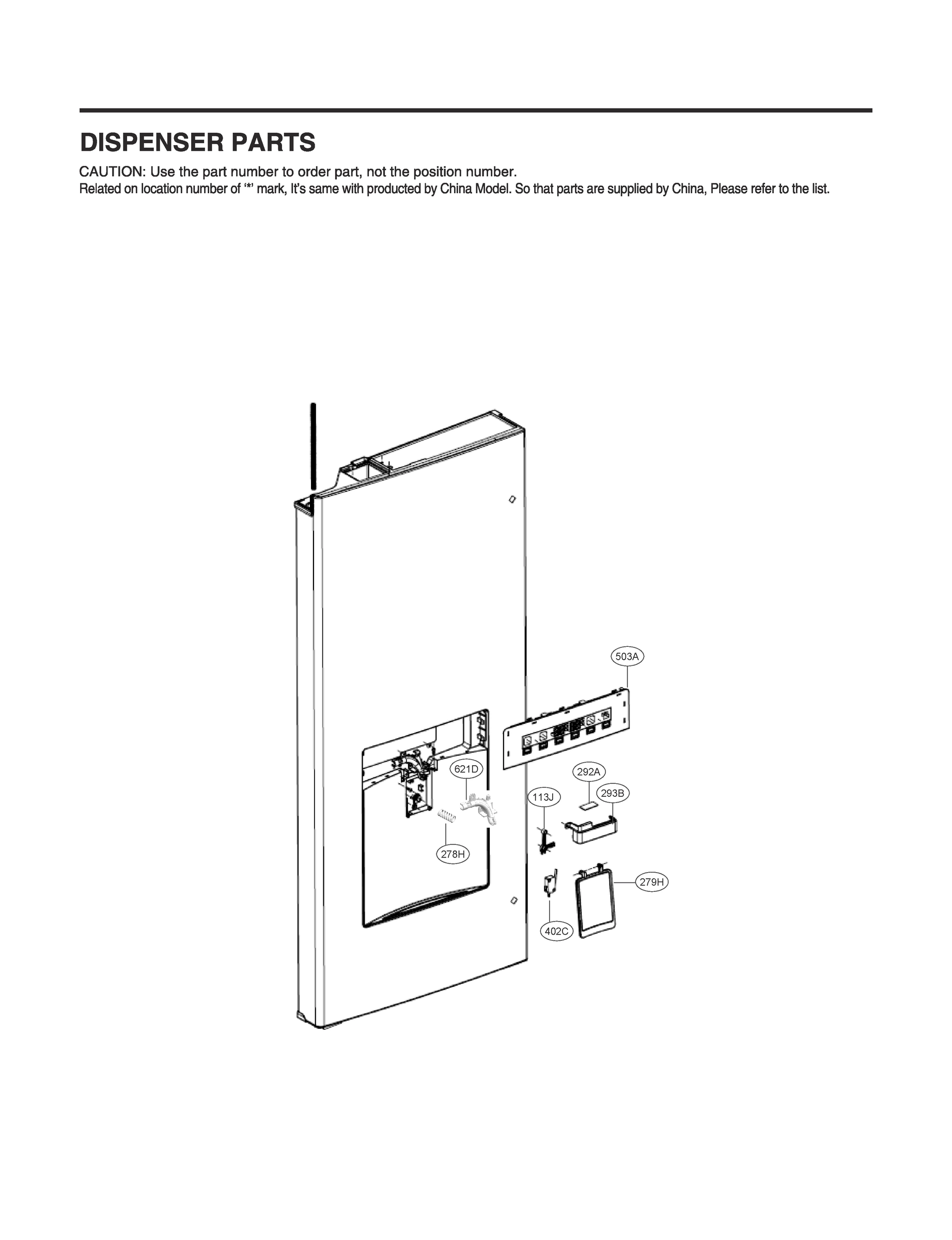 DISPENSER PARTS

CAUTION: Use the part number to order part, not the position number.
Related on location number of '*' mark, It's same with producted by China Model. So that parts are supplied by China, Please refer to the list.

503A

621D

292A

293B

113J

278H

279H

402C