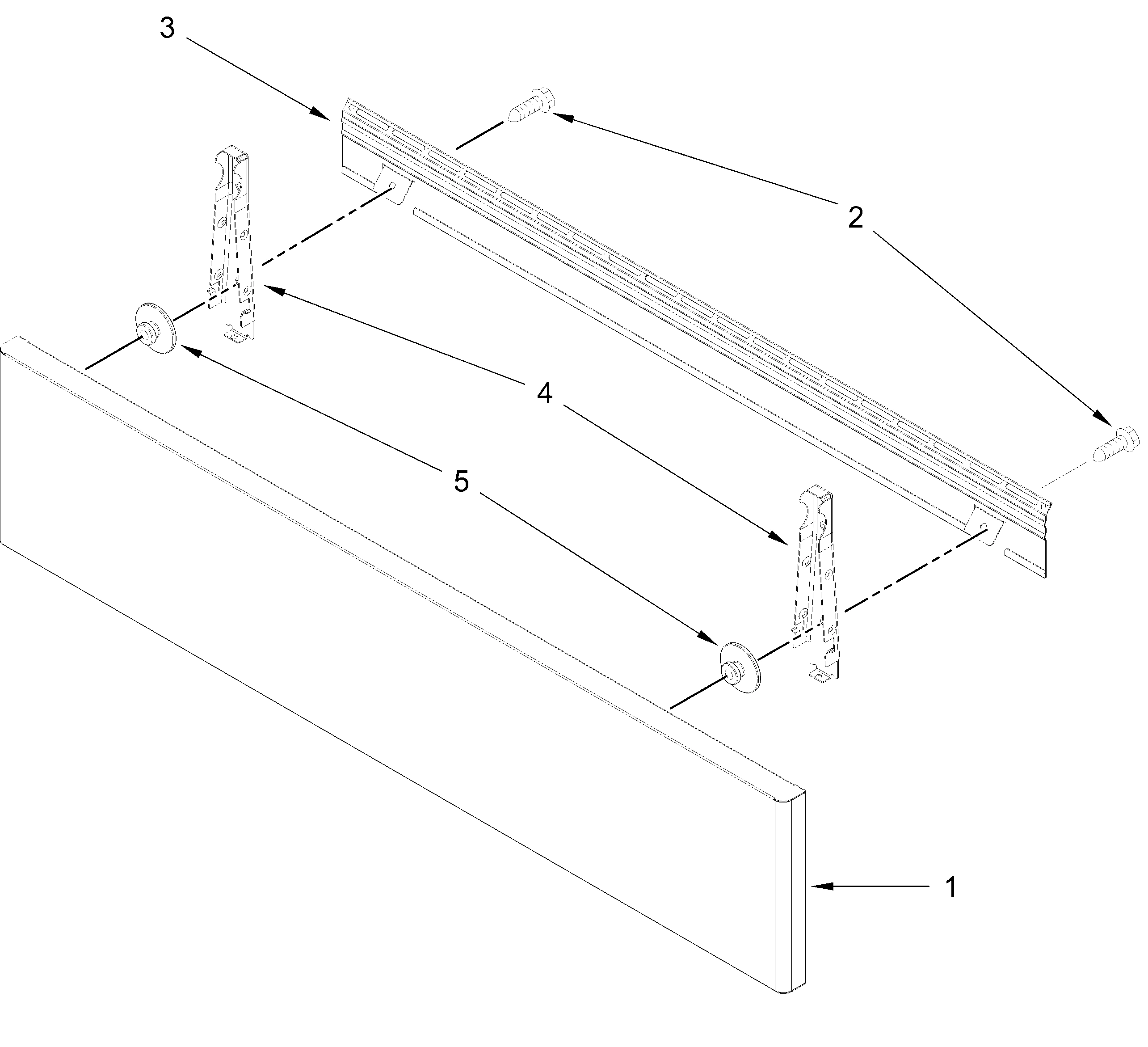 3
2
4
5
1