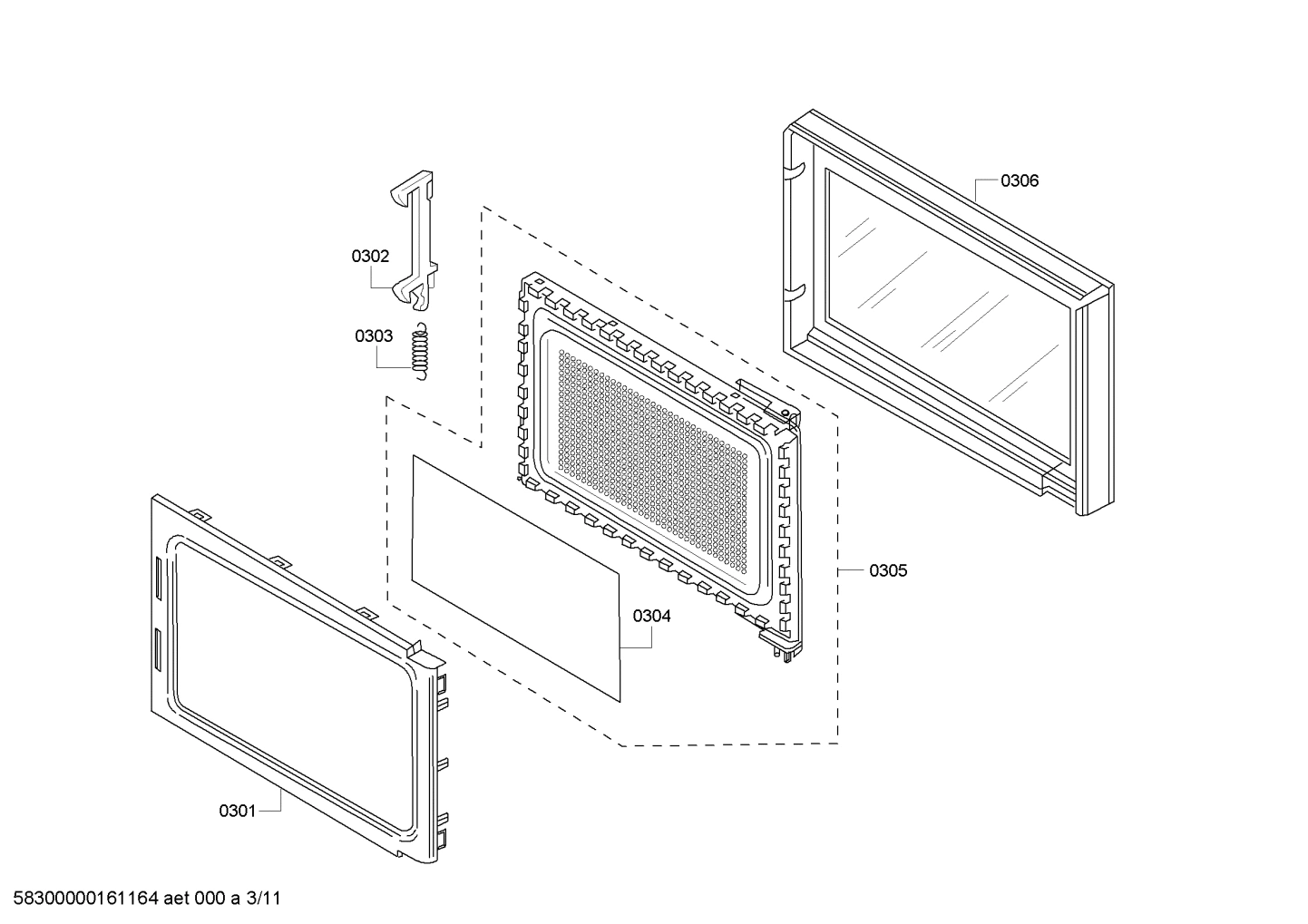 0306

0302

0303

0305

0304

0301

58300000161164 aet 000 a 3/11