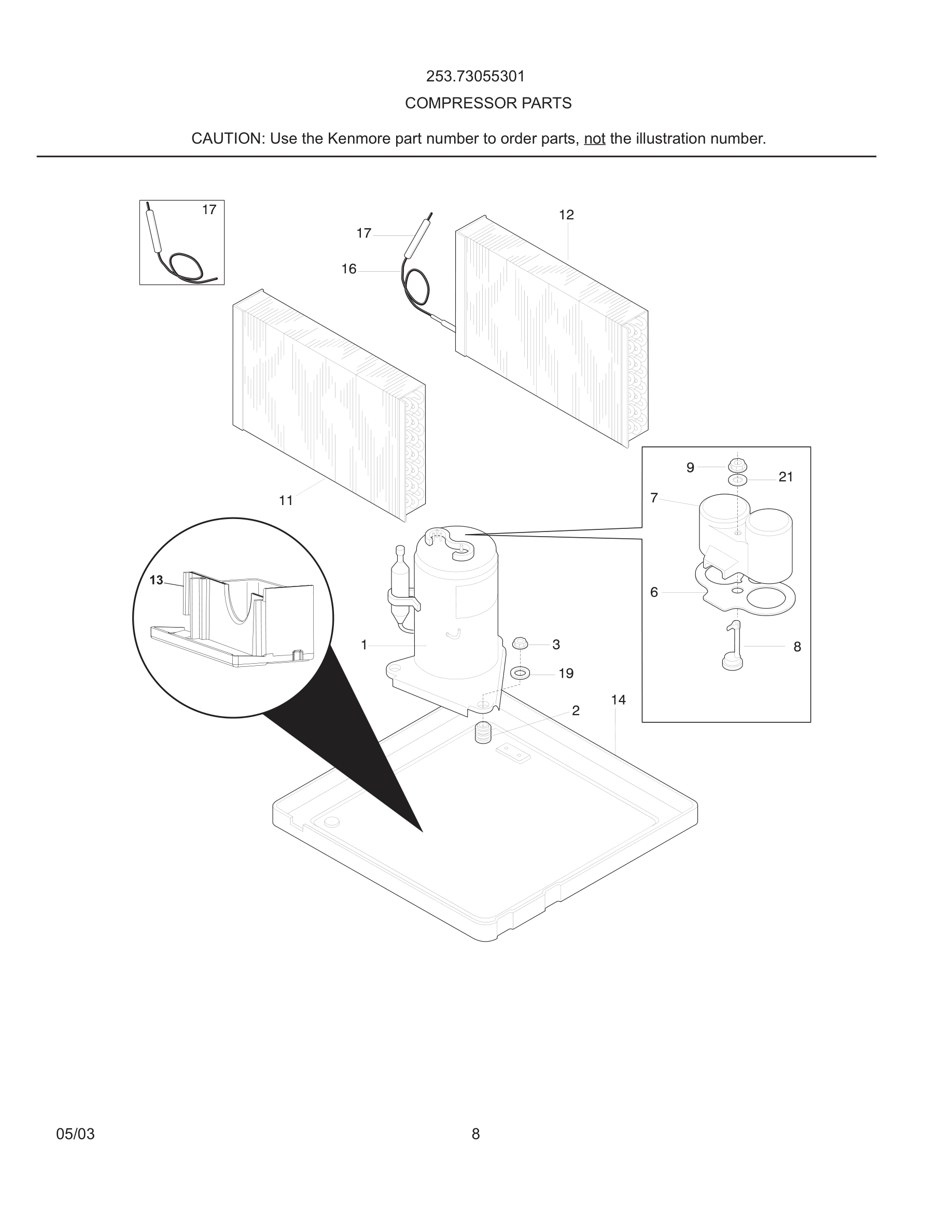 253.73055301

COMPRESSOR PARTS

CAUTION: Use the Kenmore part number to order parts, not the illustration number.

17

17

16

12

11

9

21

7

6

8

13

1

3

19

2

14

05/03

8