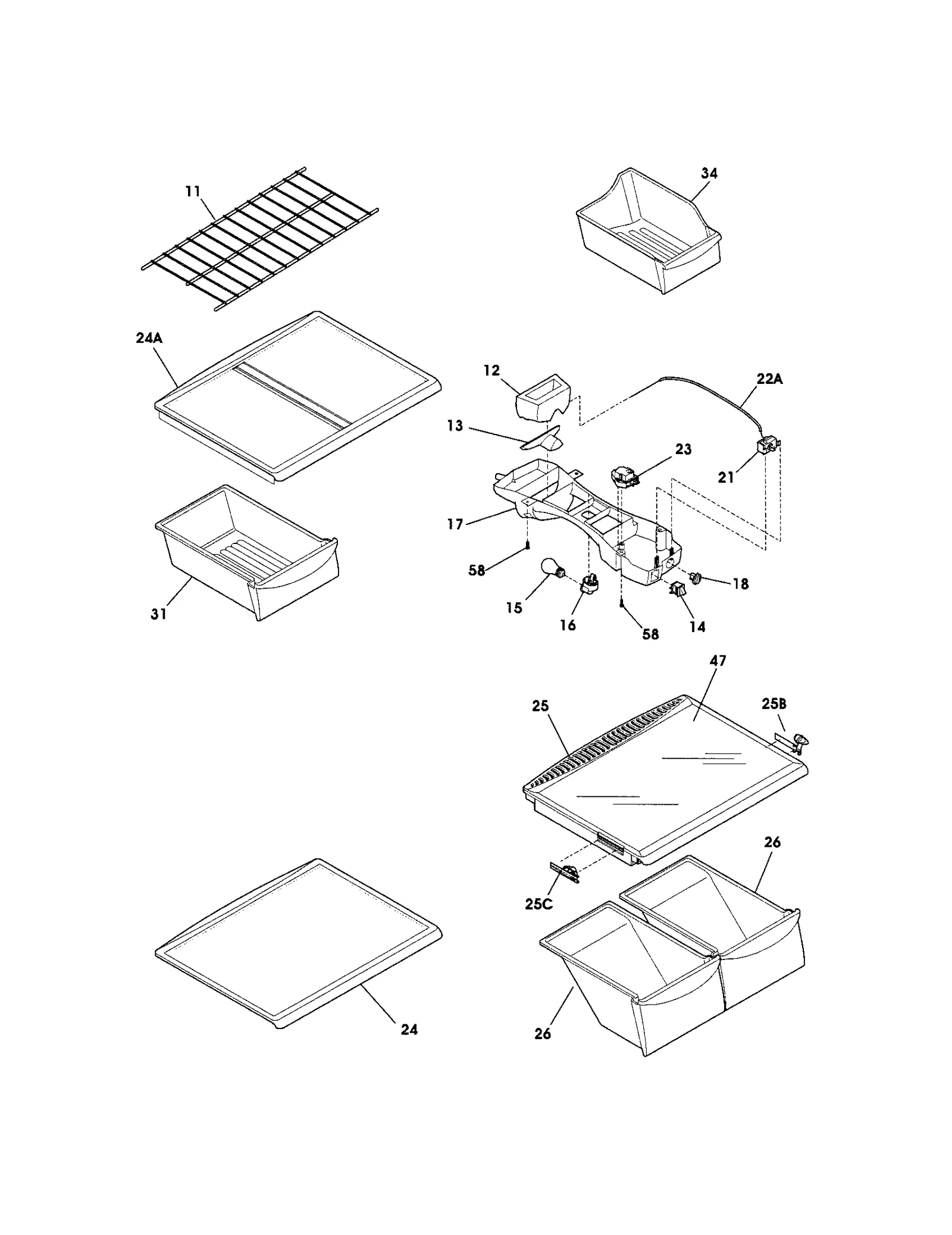 11
34
24A
12
22A
13
23
21
17
58
18
15
16
58
14
31
47
25
25B
26
25C
24
26