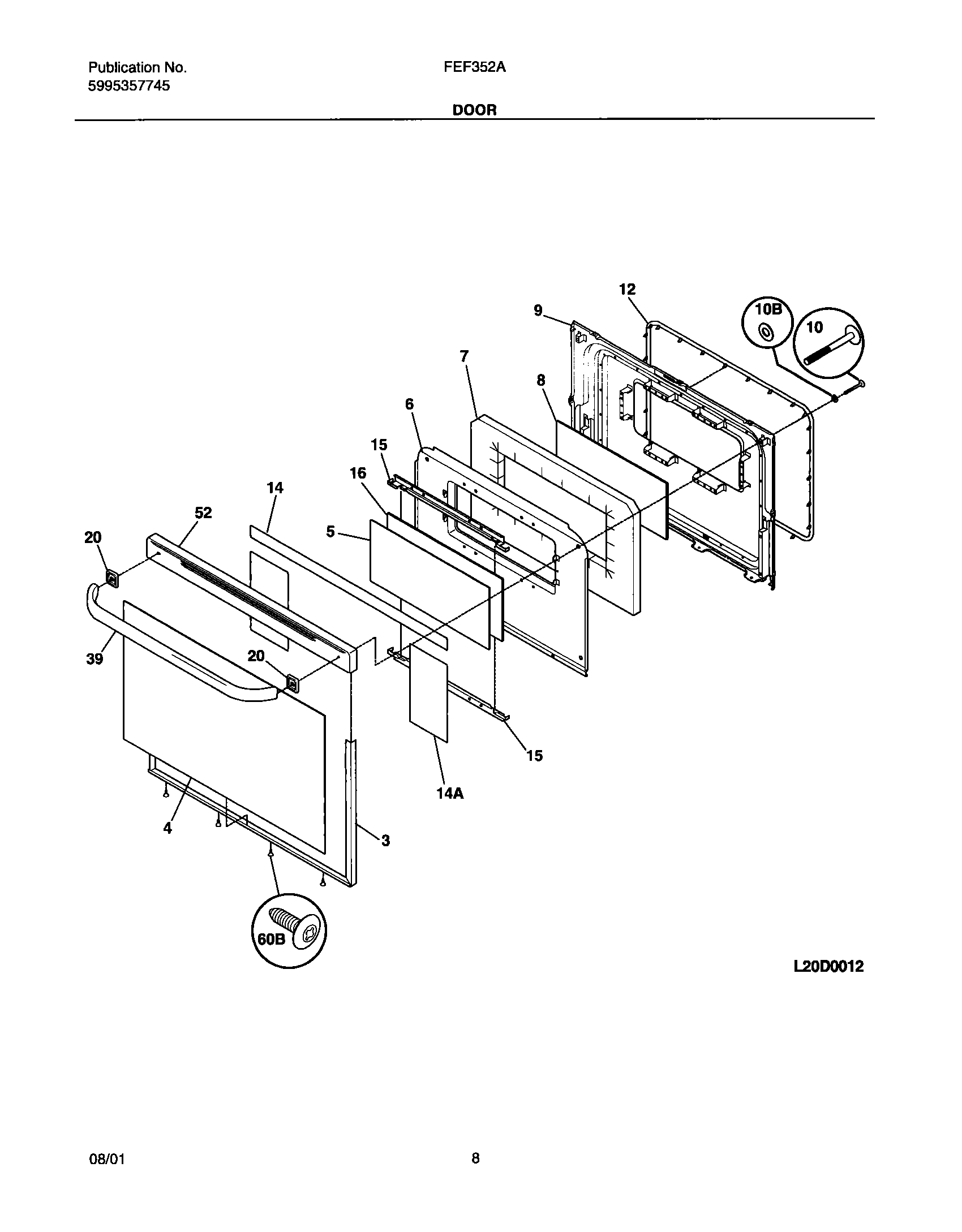 Publication No.
5995357745

FEF352A

DOOR

12
9
10B
10
7
8
6
15
16
14
52
5
20
39
20
15
14A
4
3
60B

L20D0012

08/01

8