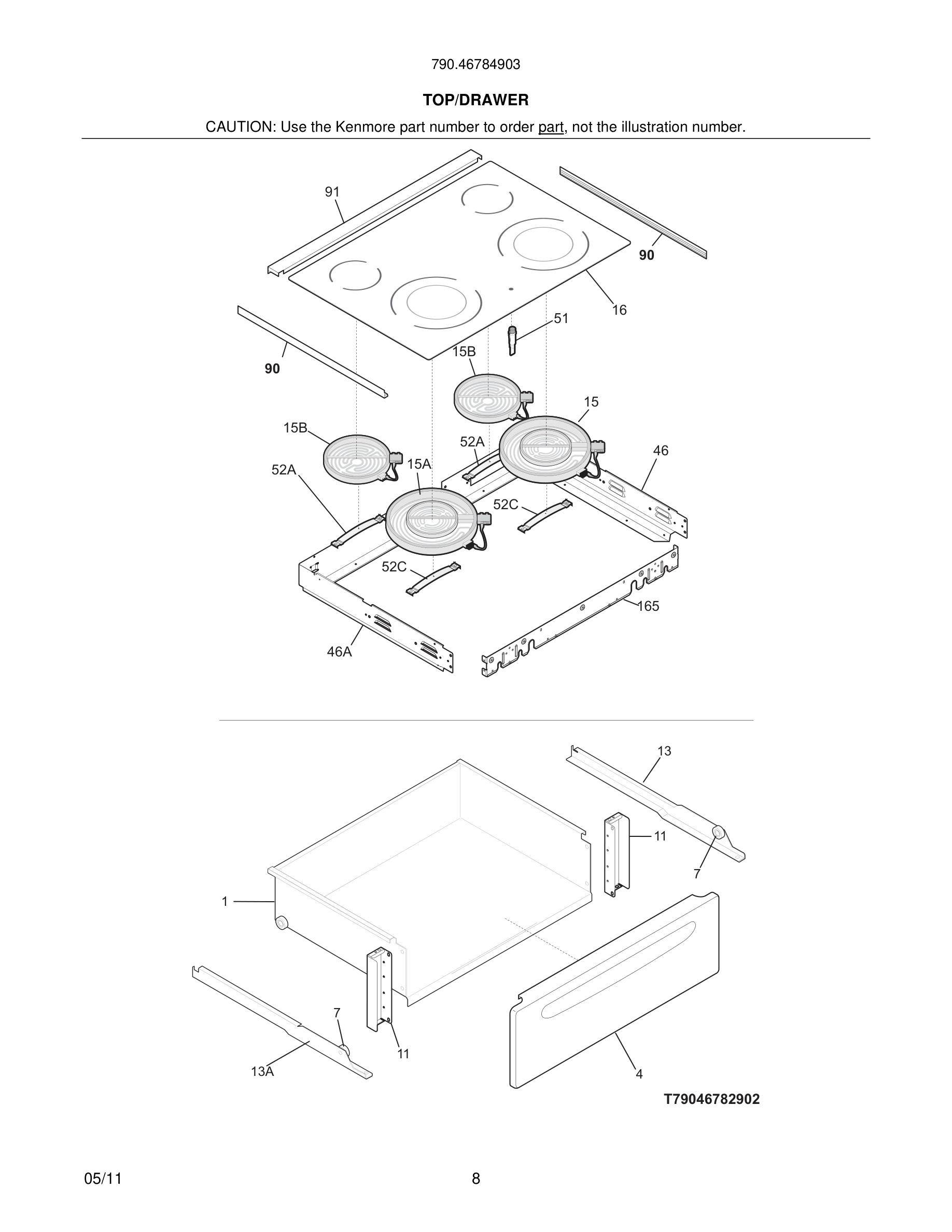 790.46784903

TOP/DRAWER

CAUTION: Use the Kenmore part number to order part, not the illustration number.

91

90

16

51

15B

90

15

15B

52A

46

52A

15A

52C

52C

165

46A

13

11

7

1

7

11

13A

4

T79046782902

05/11

8