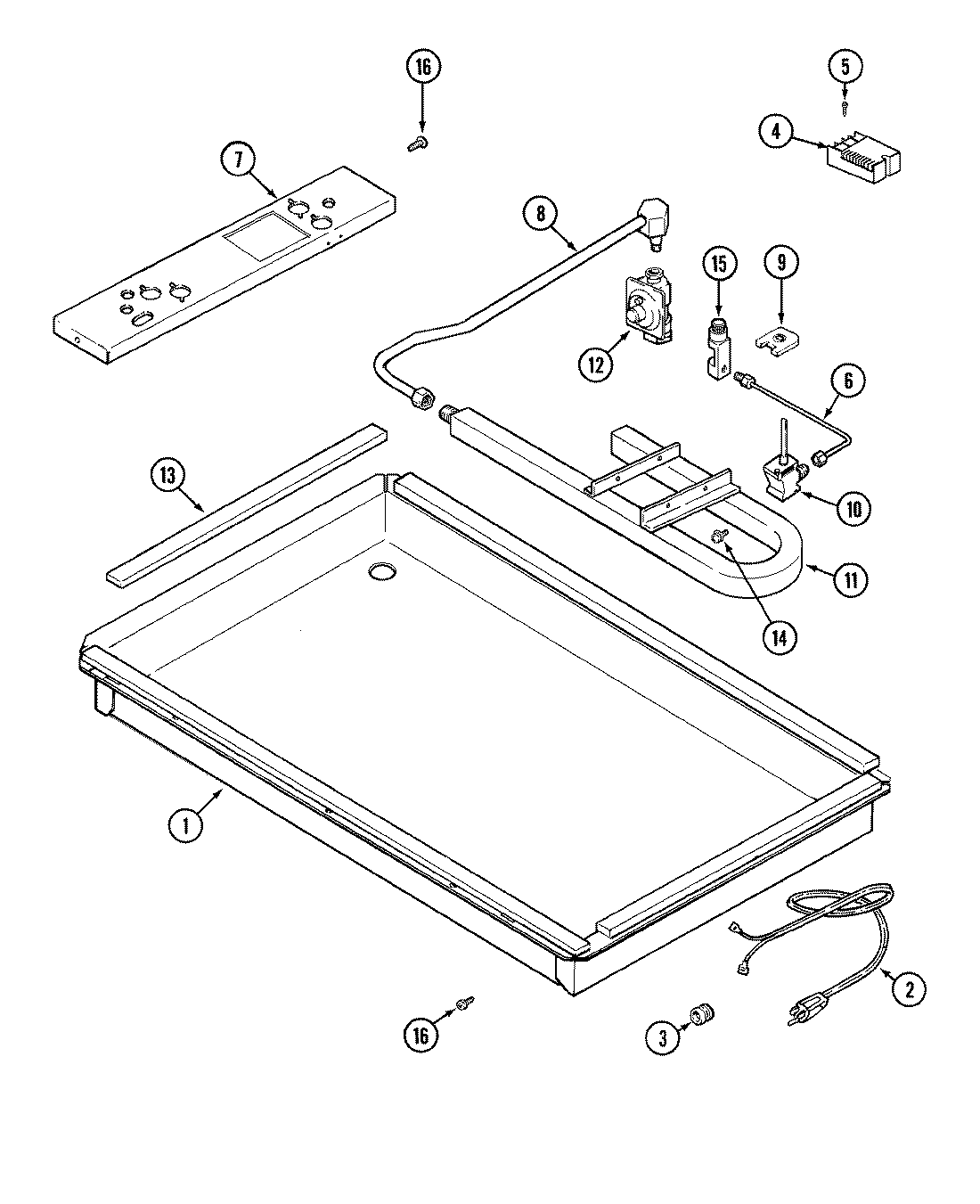 16
5
4
7
8
15
9
12
6
13
10
11
14
1
2
16
3