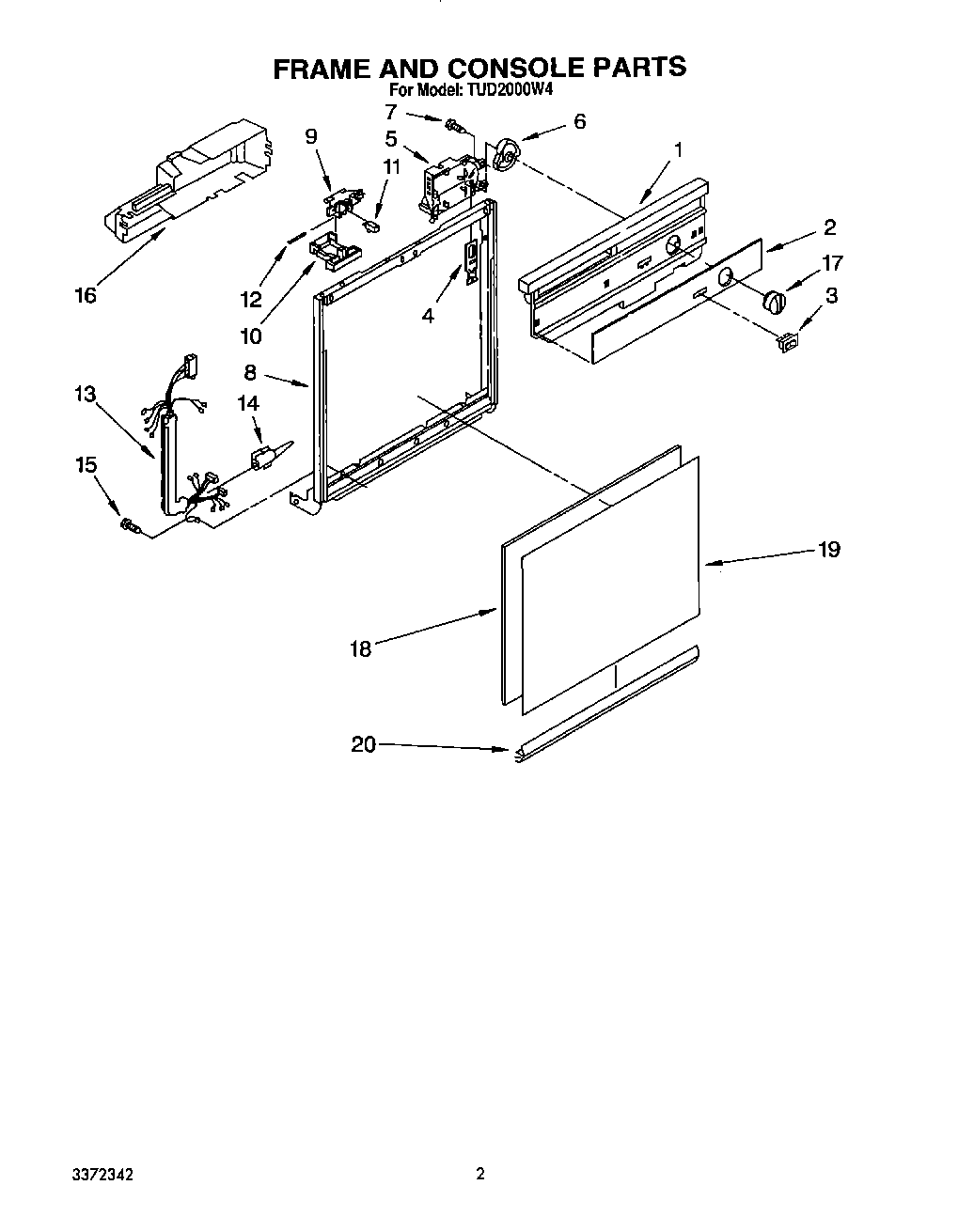 FRAME AND CONSOLE PARTS
For Model: TUD2000W4

7
6
9
5
1
11
16
12
10
4
2
17
3
8
13
14
15
19
18
20

3372342

2