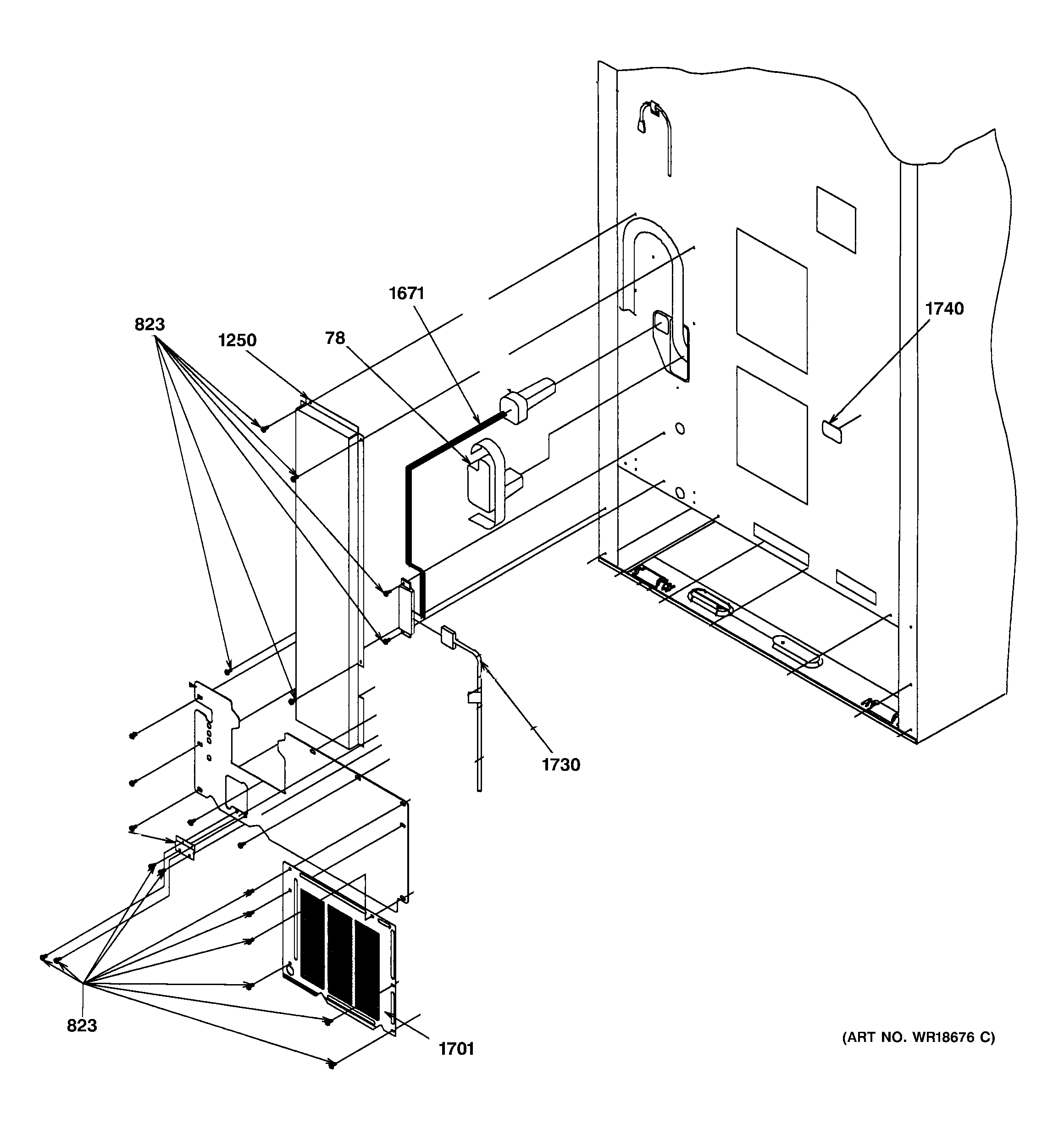 1671
1740
823
1250
78
1730
823
1701
(ART NO. WR18676 C)