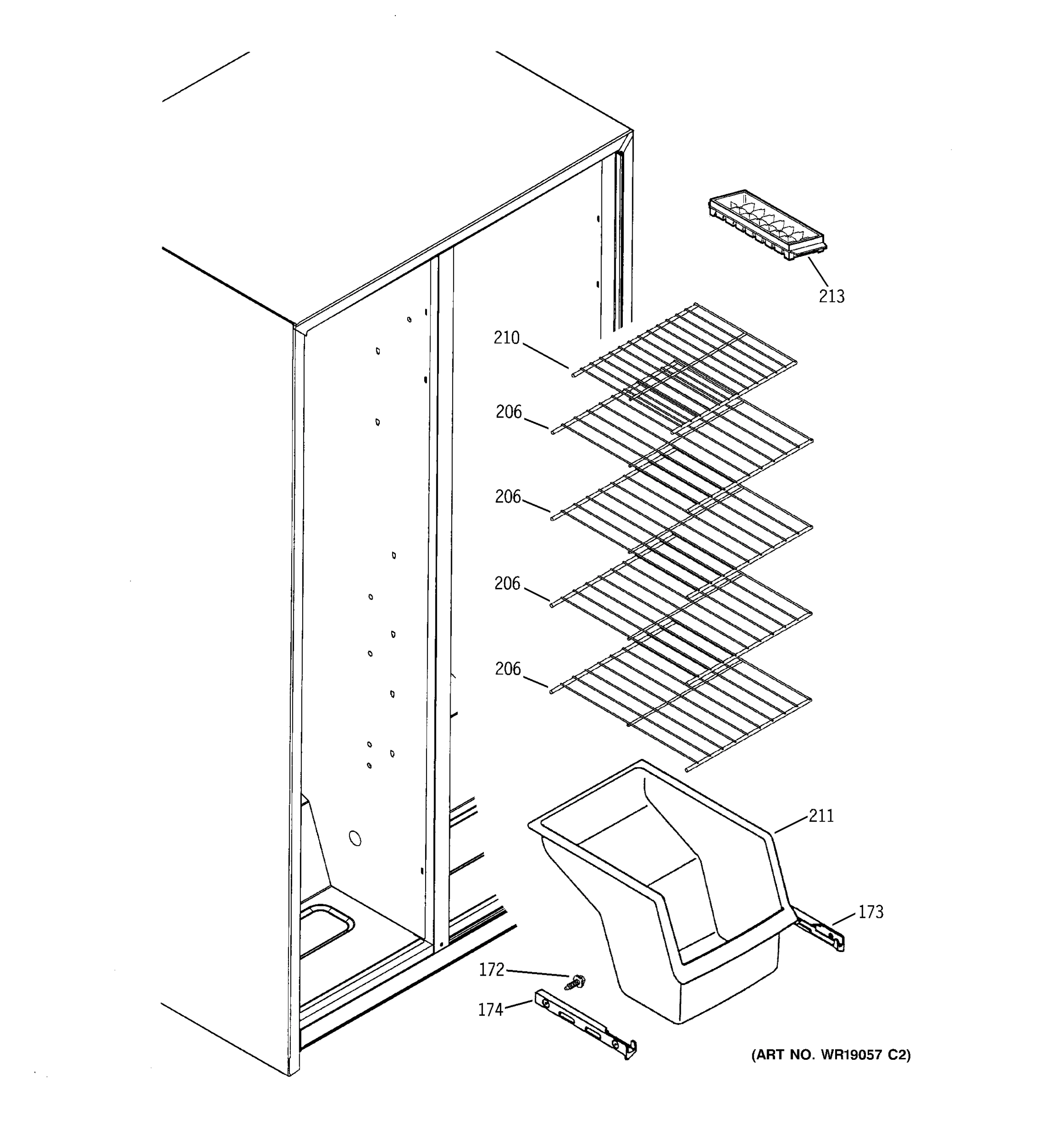 213

210

206

206

206

206

211

173

172

174

(ART NO. WR19057 C2)