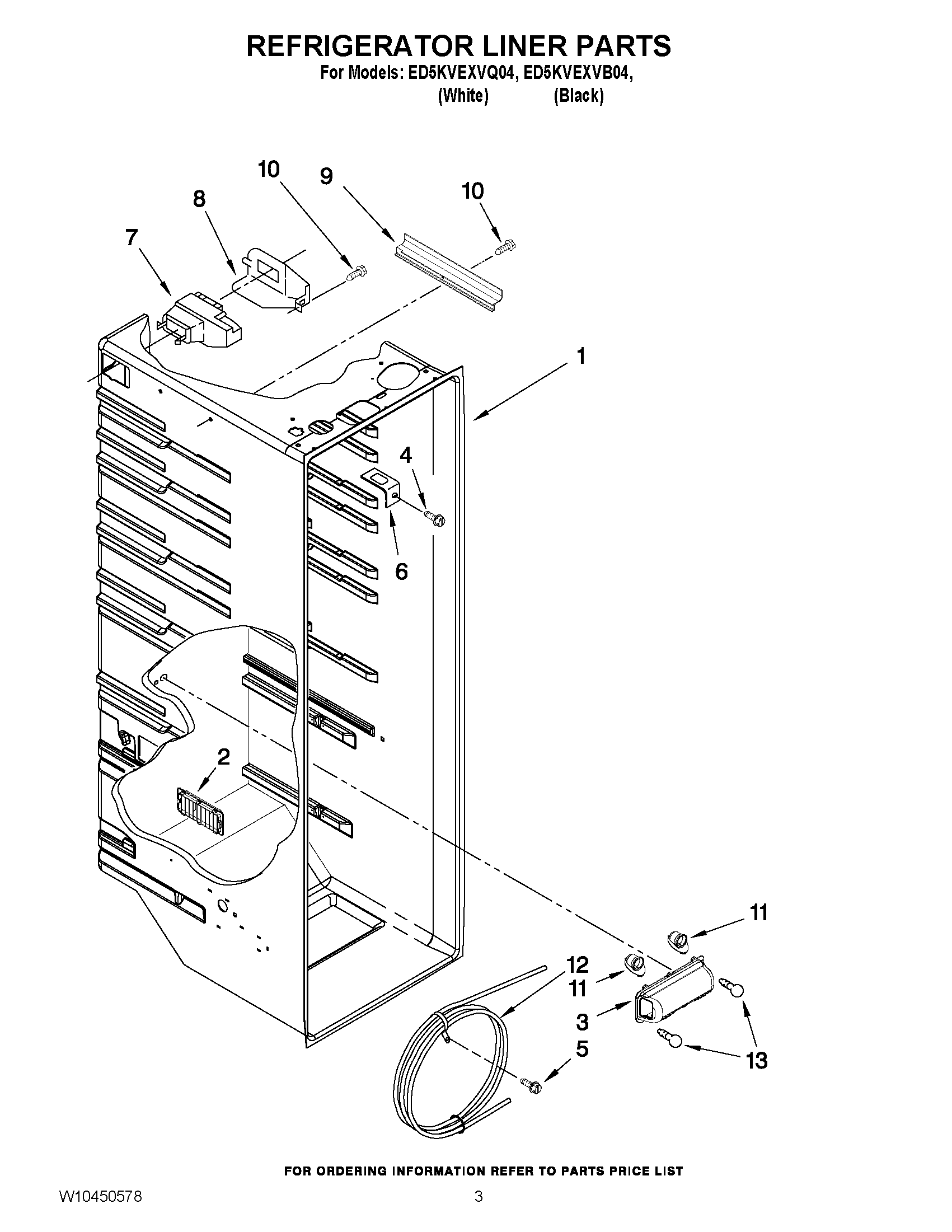 REFRIGERATOR LINER PARTS

For Models: ED5KVEXVQ04, ED5KVEXVB04,
(White) (Black)

10
9
10
8
7
1
4
6
2
11
12
11
3
5
13

FOR ORDERING INFORMATION REFER TO PARTS PRICE LIST

W10450578
3