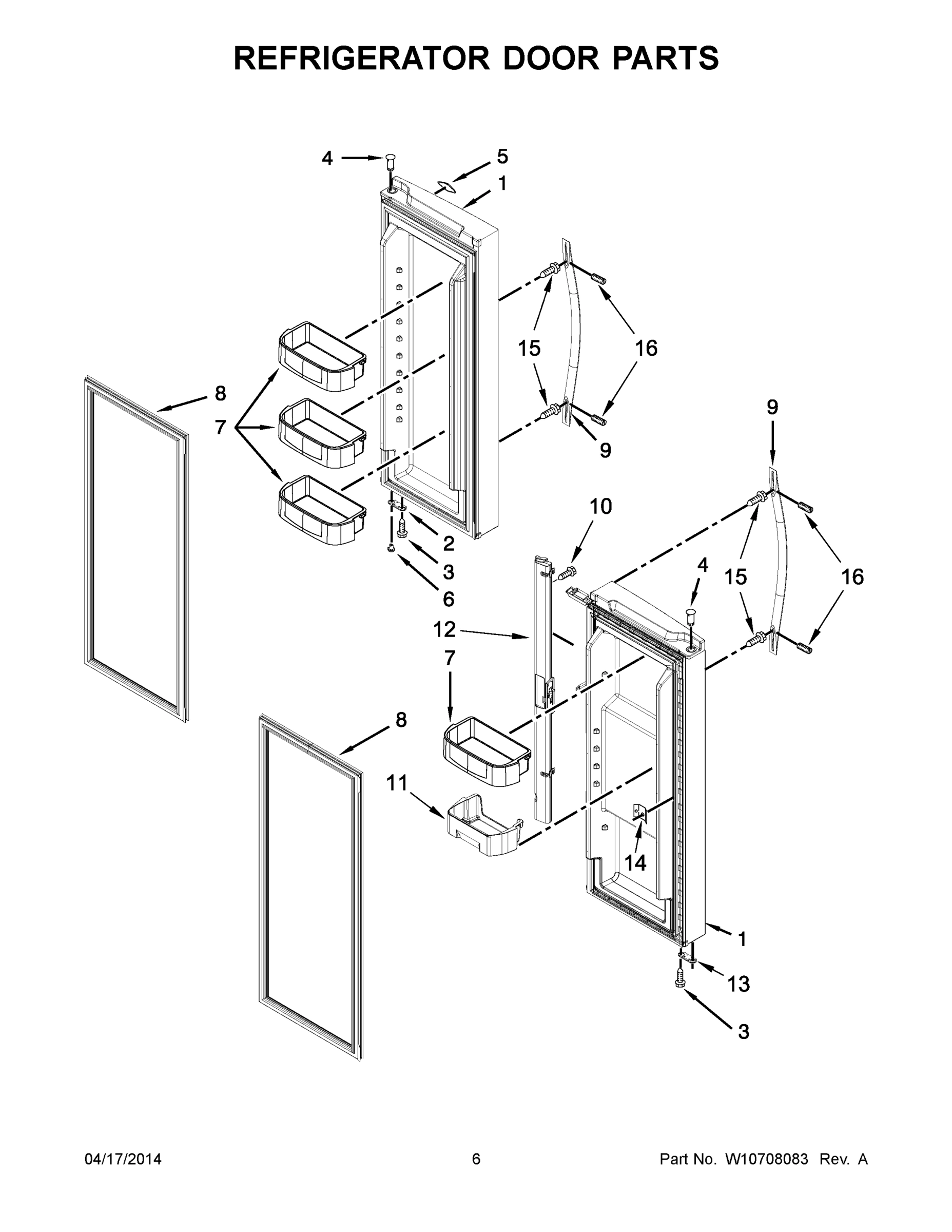 REFRIGERATOR DOOR PARTS

4
5
1
15
16
8
7
9
9
10
2
3
6
4
15
16
12
7
8
11
14
1
13
3

04/17/2014
6
Part No. W10708083 Rev. A