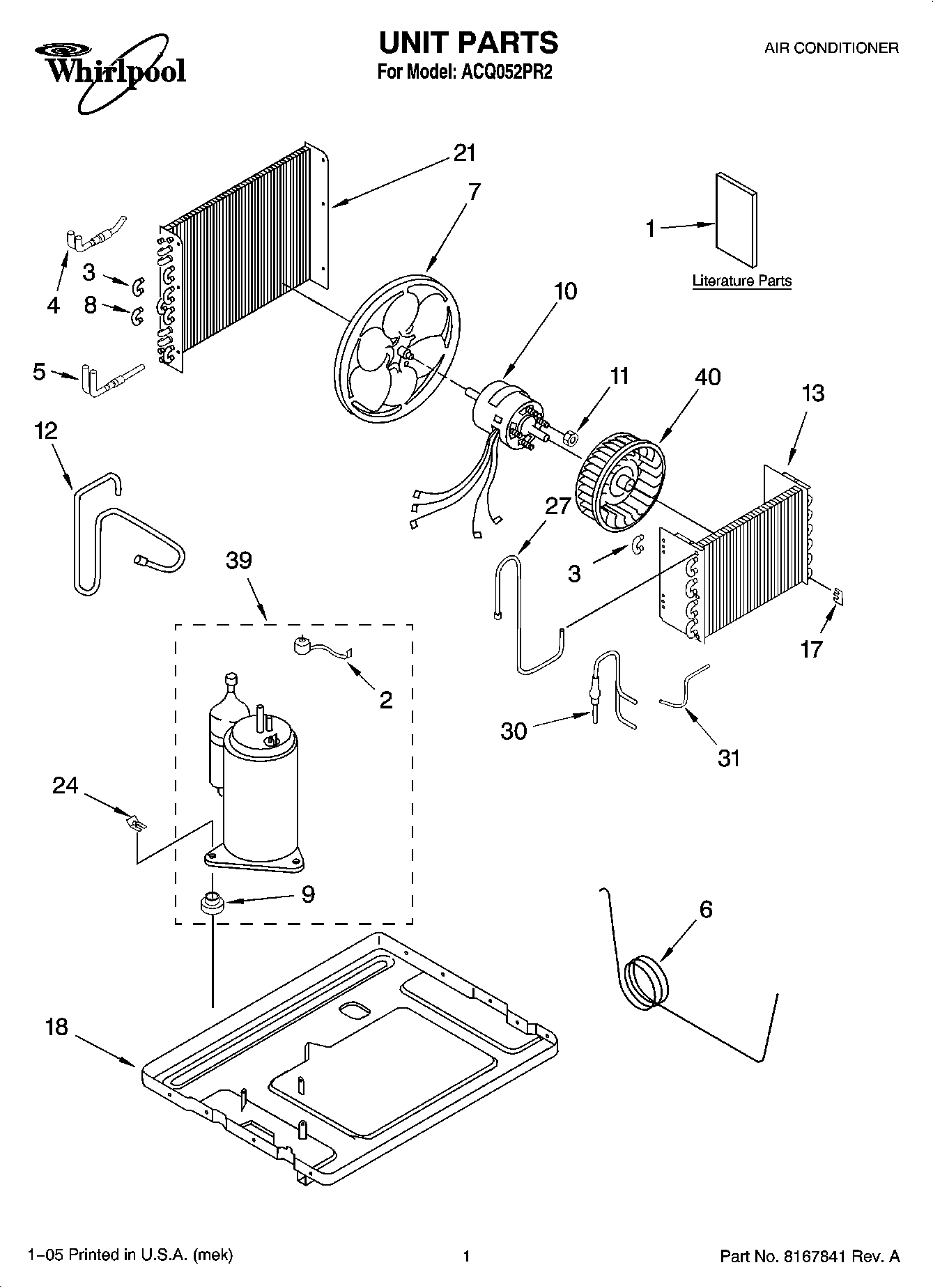 Whirlpool

UNIT PARTS
For Model: ACQ052PR2

AIR CONDITIONER

21
7
1
Literature Parts
4
3
8
10
5
11
40
13
12
27
3
39
17
2
30
31
24
9
6
18

1–05 Printed in U.S.A. (mek)

1

Part No. 8167841 Rev. A