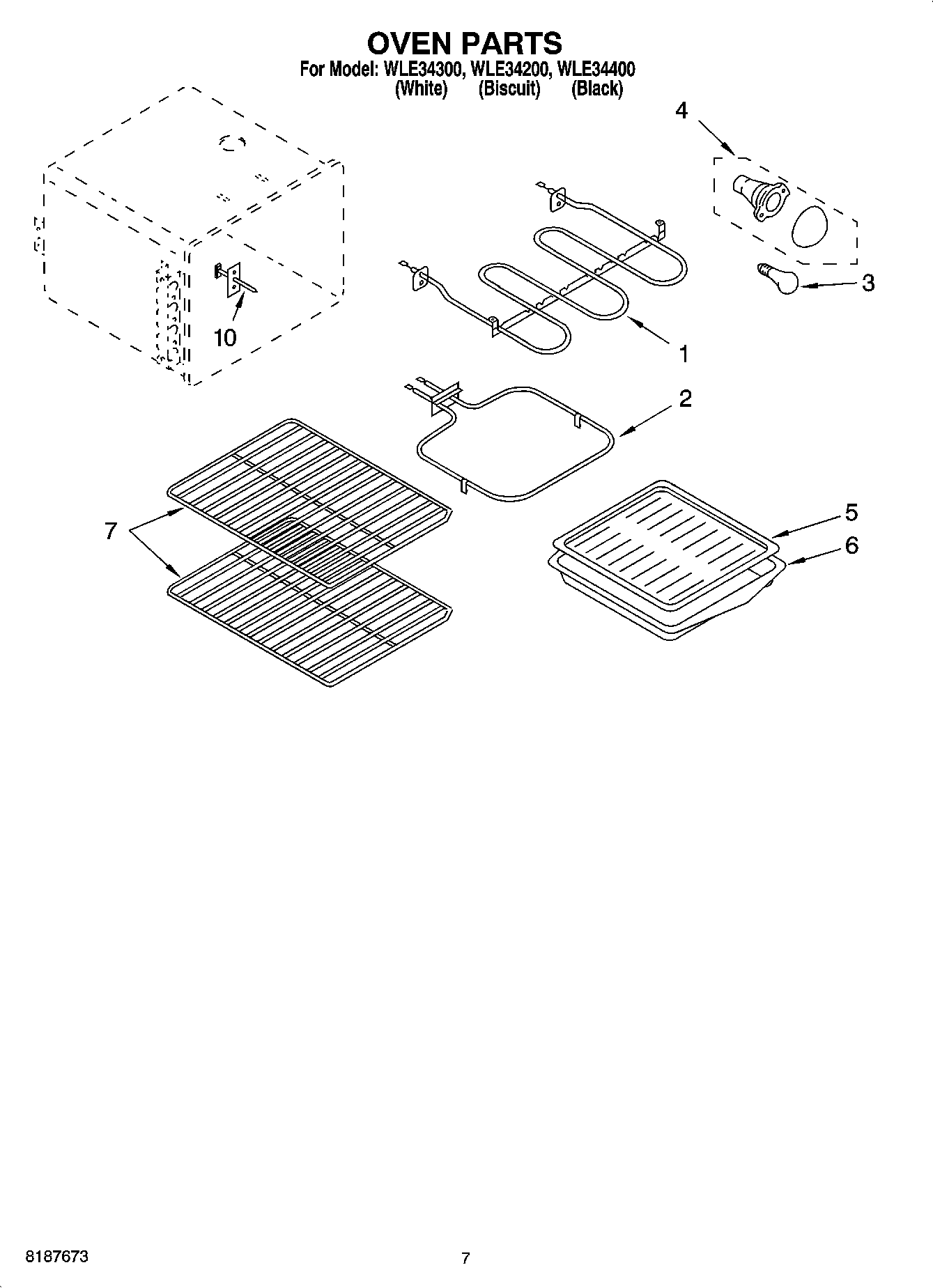 OVEN PARTS
For Model: WLE34300, WLE34200, WLE34400
(White) (Biscuit) (Black)

4

3

10

1

2

7

5

6

8187673

7