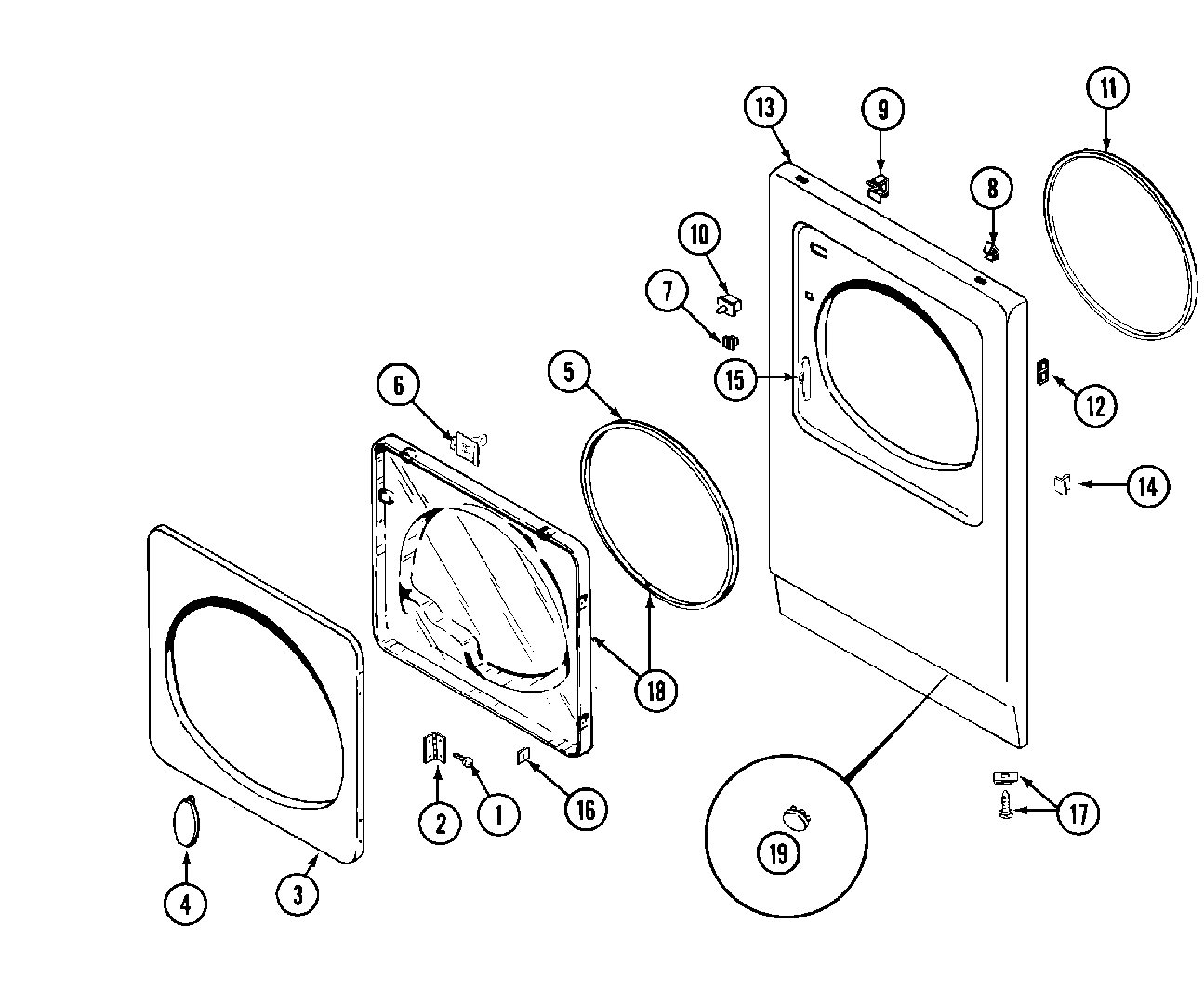 13
9
11
8
10
7
15
12
6
5
14
18
2
1
16
17
19
4
3