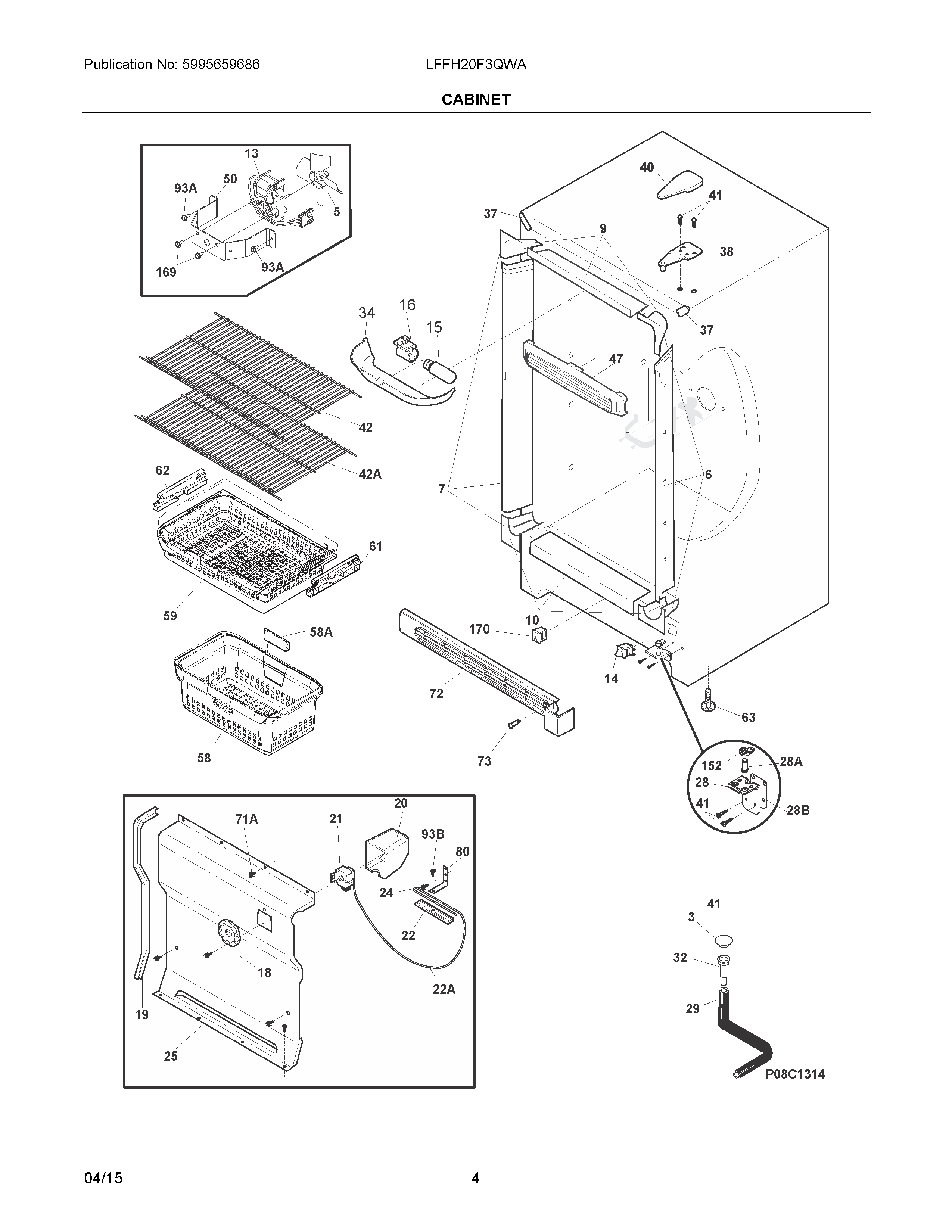 Publication No: 5995659686

LFFH20F3QWA

CABINET

13
50
93A
5
169
93A

40
41
37
9
38
37

34
16
15
47

42
42A
62
7
6
61
59
10
170
58A
14
72
63
58
73
152
28A
28
41
28B

20
71A
21
93B
80
24
22
18
22A
19
25

41
3
32
29
P08C1314

04/15

4