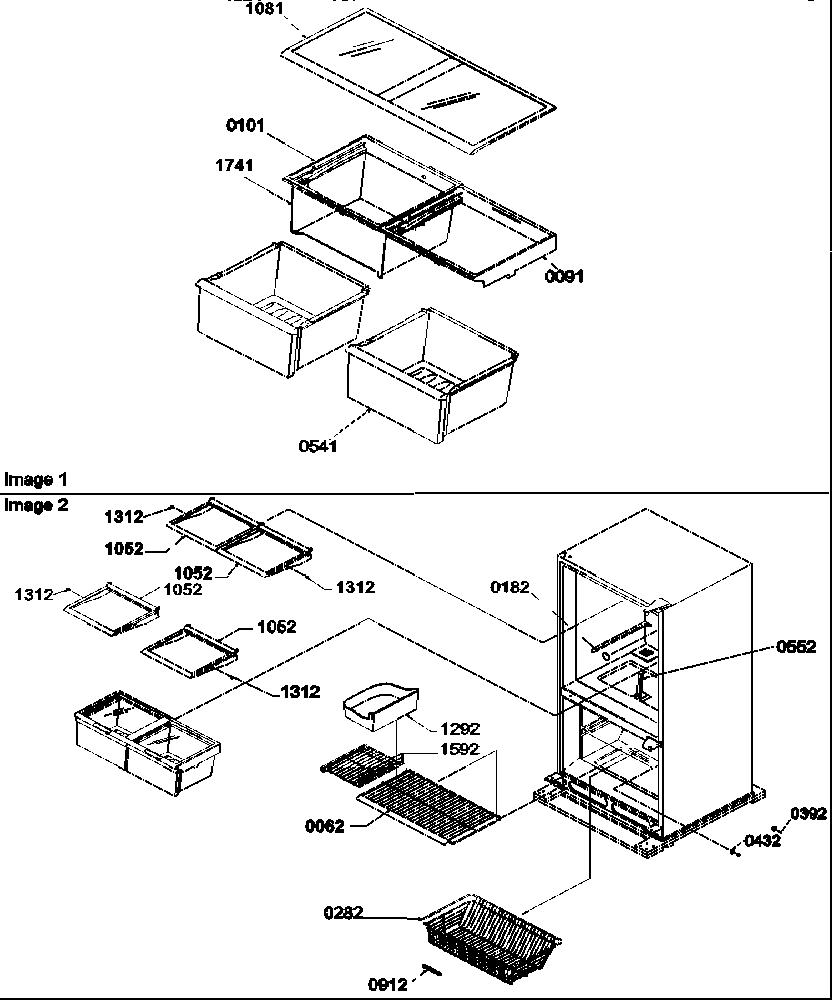 1081
0101
1741
0091
0541
Image 1
Image 2
1312
1052
1052
1312
1312
1052
1052
1312
0182
0552
1292
1592
0062
0392
0432
0282
0912