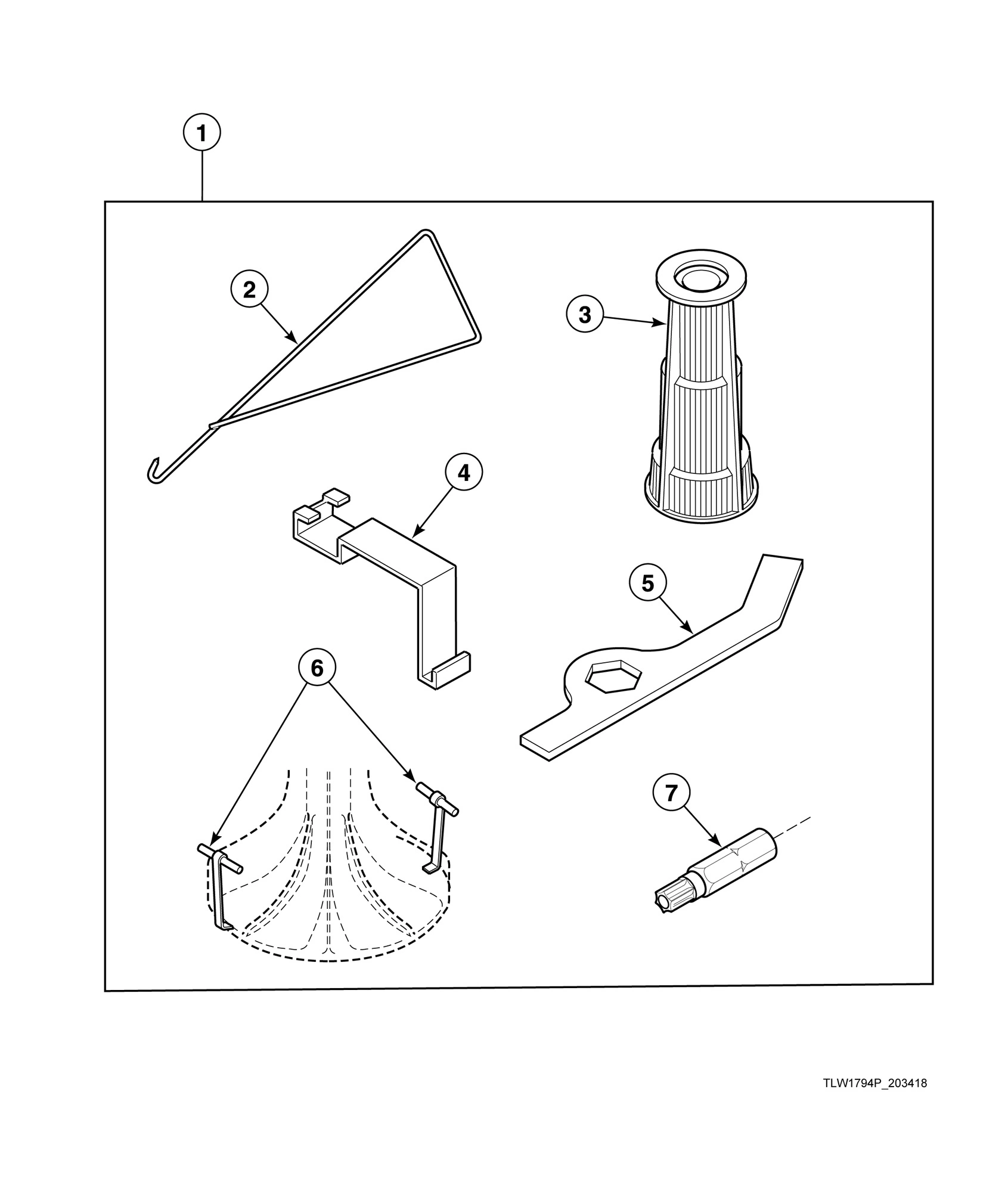 1

2

3

4

5

6

7

TLW1794P_203418