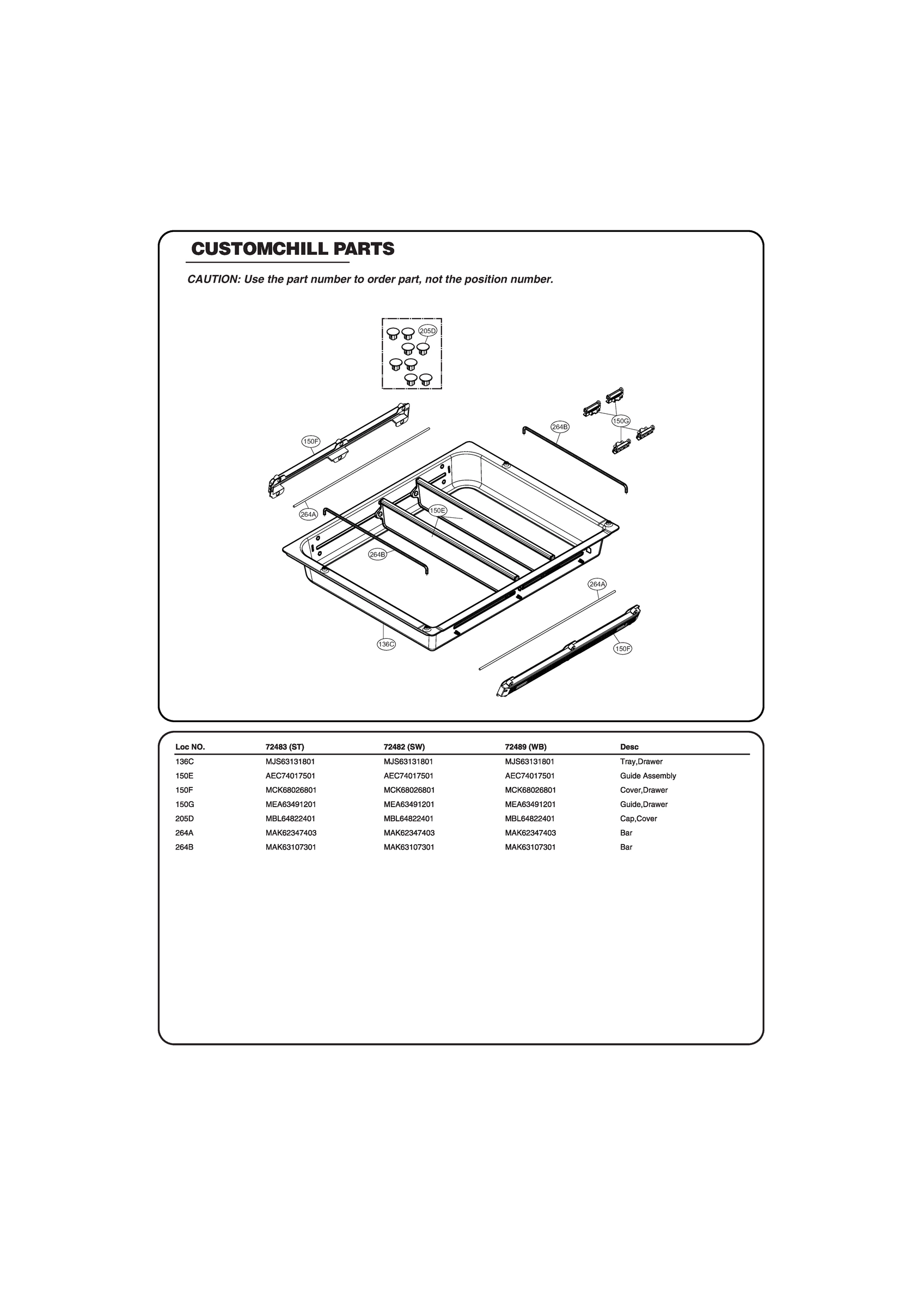 CUSTOMCHILL PARTS

CAUTION: Use the part number to order part, not the position number.

205D

150F

264B

150G

264A

150E

264B

264A

136C

150F

| Loc NO. | 72483 (ST) | 72482 (SW) | 72489 (WB) | Desc |
|---|---|---|---|---|
| 136C | MJS63131801 | MJS63131801 | MJS63131801 | Tray,Drawer |
| 150E | AEC74017501 | AEC74017501 | AEC74017501 | Guide Assembly |
| 150F | MCK68026801 | MCK68026801 | MCK68026801 | Cover,Drawer |
| 150G | MEA63491201 | MEA63491201 | MEA63491201 | Guide,Drawer |
| 205D | MBL64822401 | MBL64822401 | MBL64822401 | Cap,Cover |
| 264A | MAK62347403 | MAK62347403 | MAK62347403 | Bar |
| 264B | MAK63107301 | MAK63107301 | MAK63107301 | Bar |