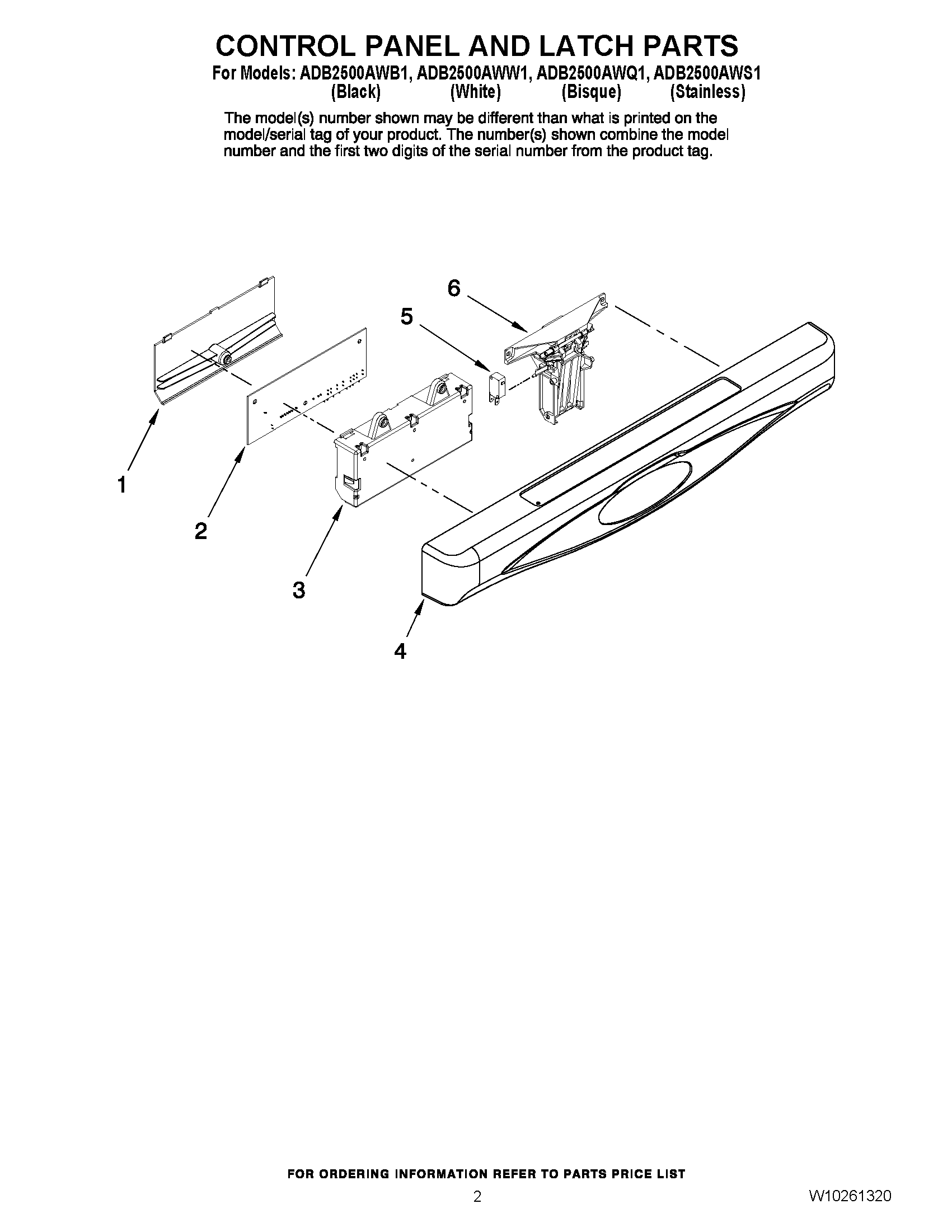 CONTROL PANEL AND LATCH PARTS

For Models: ADB2500AWB1, ADB2500AWW1, ADB2500AWQ1, ADB2500AWS1
(Black) (White) (Bisque) (Stainless)

The model(s) number shown may be different than what is printed on the model/serial tag of your product. The number(s) shown combine the model number and the first two digits of the serial number from the product tag.

6
5
1
2
3
4

FOR ORDERING INFORMATION REFER TO PARTS PRICE LIST

2

W10261320