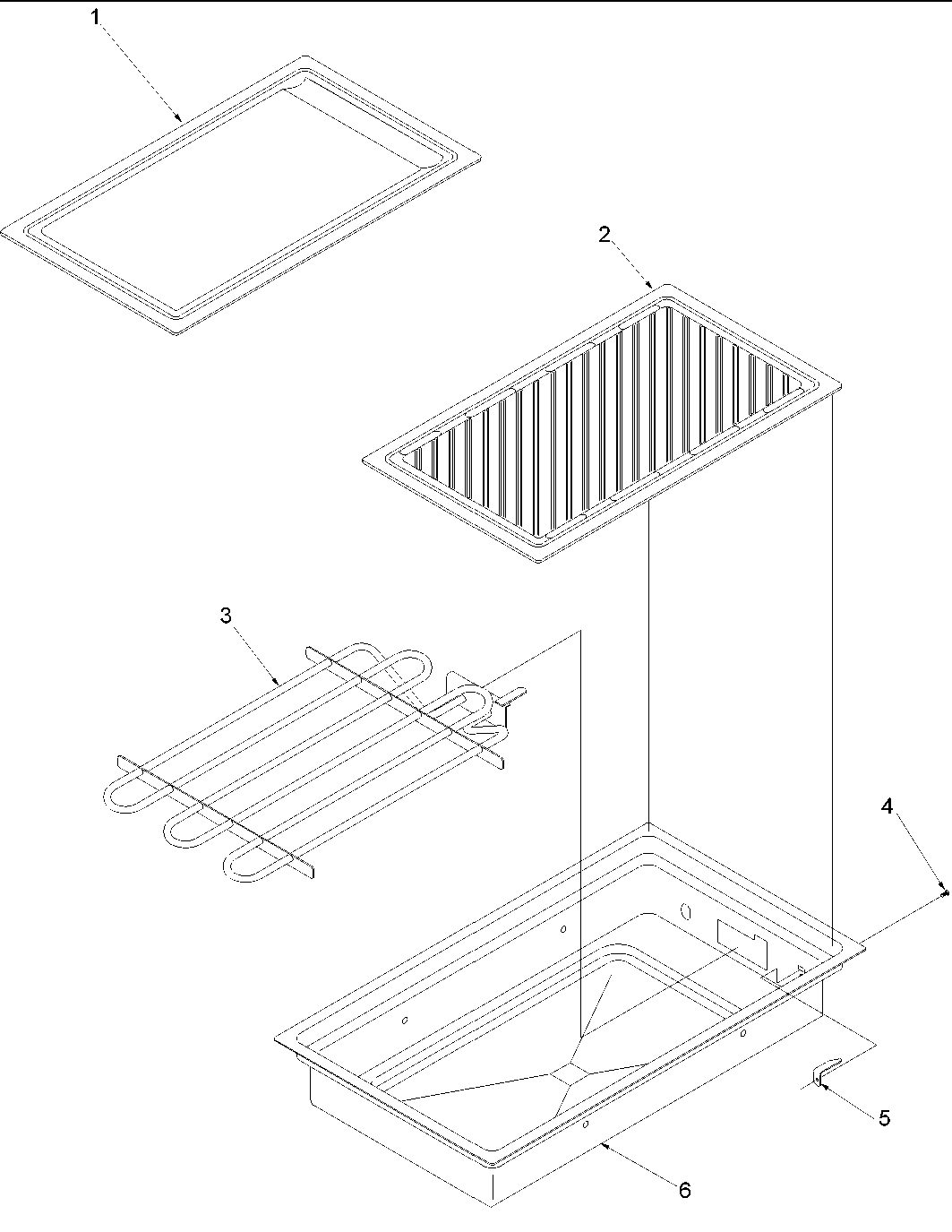 1
2
3
4
5
6