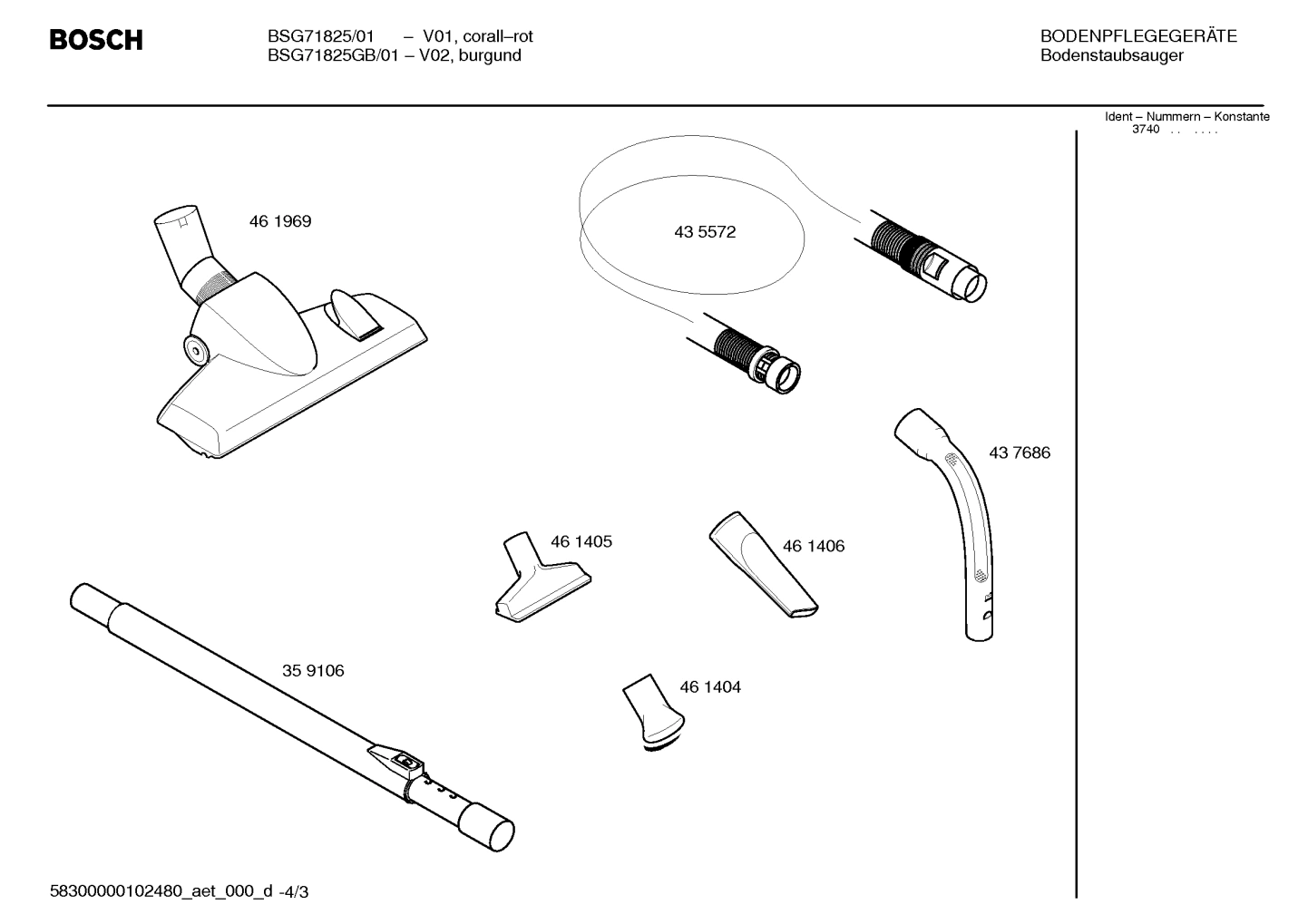 BOSCH

BSG71825/01 – V01, corall–rot
BSG71825GB/01 – V02, burgund

BODENPFLEGEGERÄTE
Bodenstaubsauger

Ident – Nummern – Konstante
3740 . . . . . .

46 1969

43 5572

43 7686

46 1405

46 1406

35 9106

46 1404

58300000102480_aet_000_d -4/3