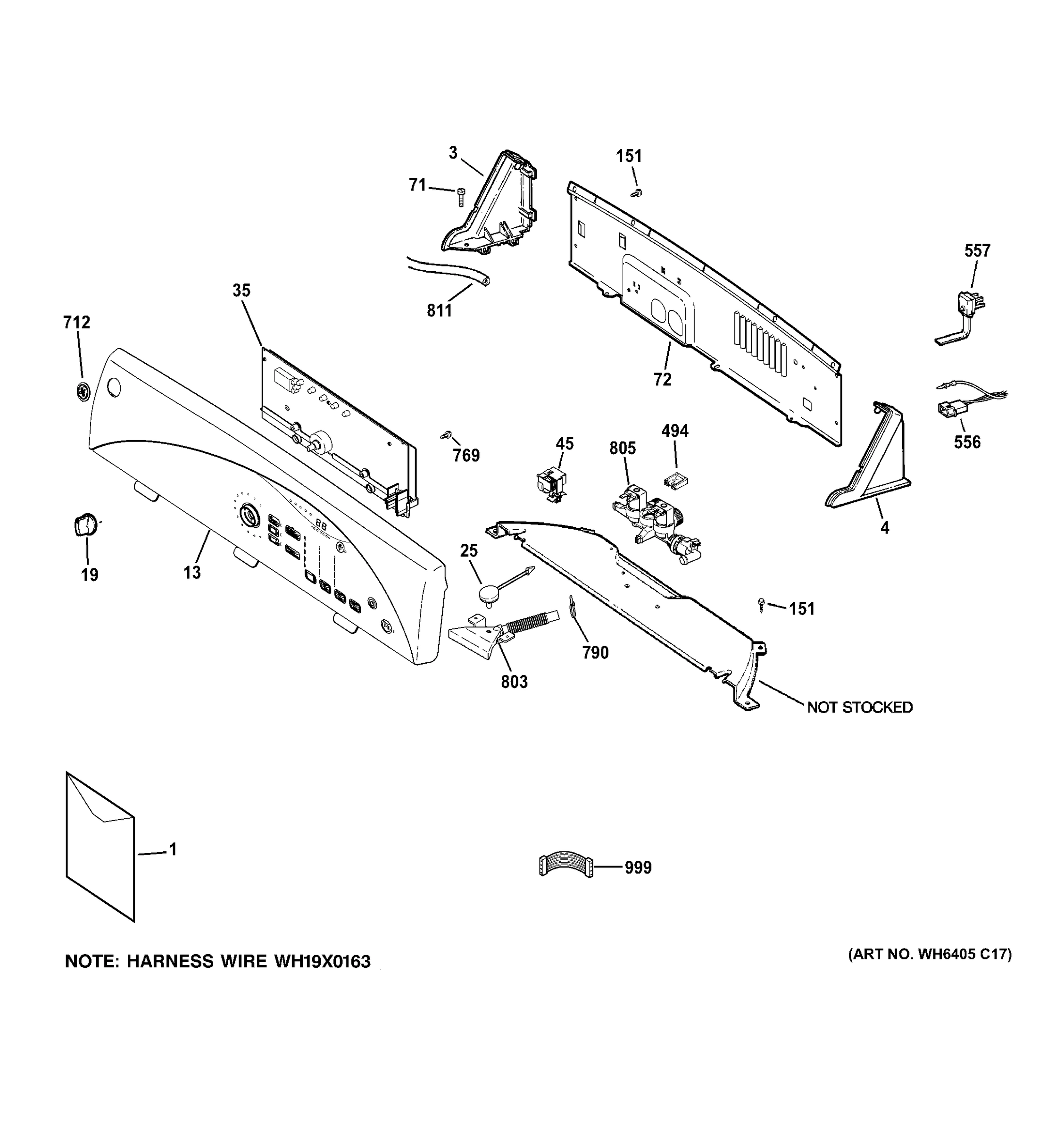 3
151
71
557
35
811
712
72
556
769
45
805
494
4
19
13
25
151
790
803
NOT STOCKED
1
999
NOTE: HARNESS WIRE WH19X0163
(ART NO. WH6405 C17)