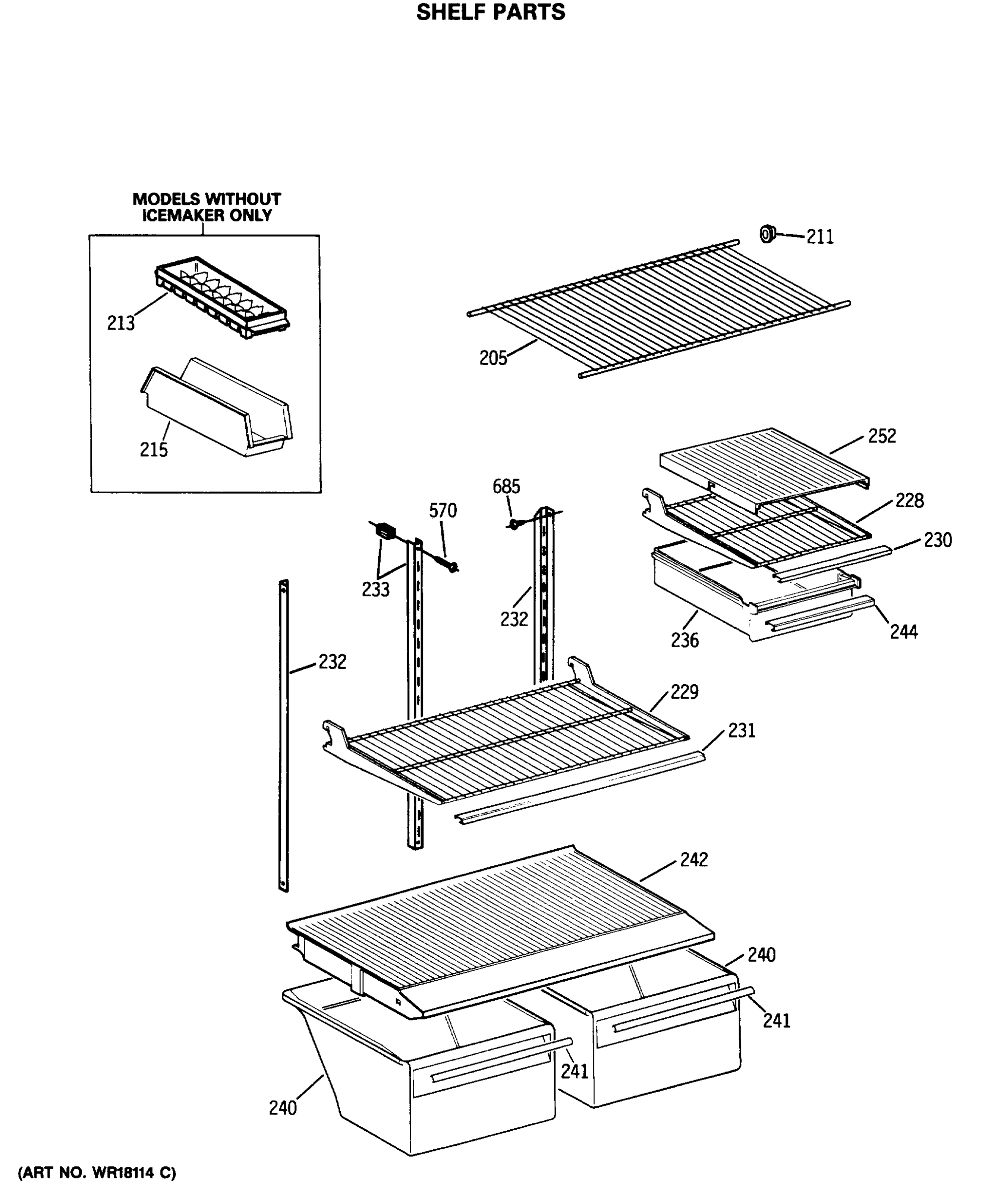 SHELF PARTS

MODELS WITHOUT ICEMAKER ONLY

213

215

211

205

252

228

230

244

236

685

570

233

232

232

229

231

242

240

241

241

240

(ART NO. WR18114 C)