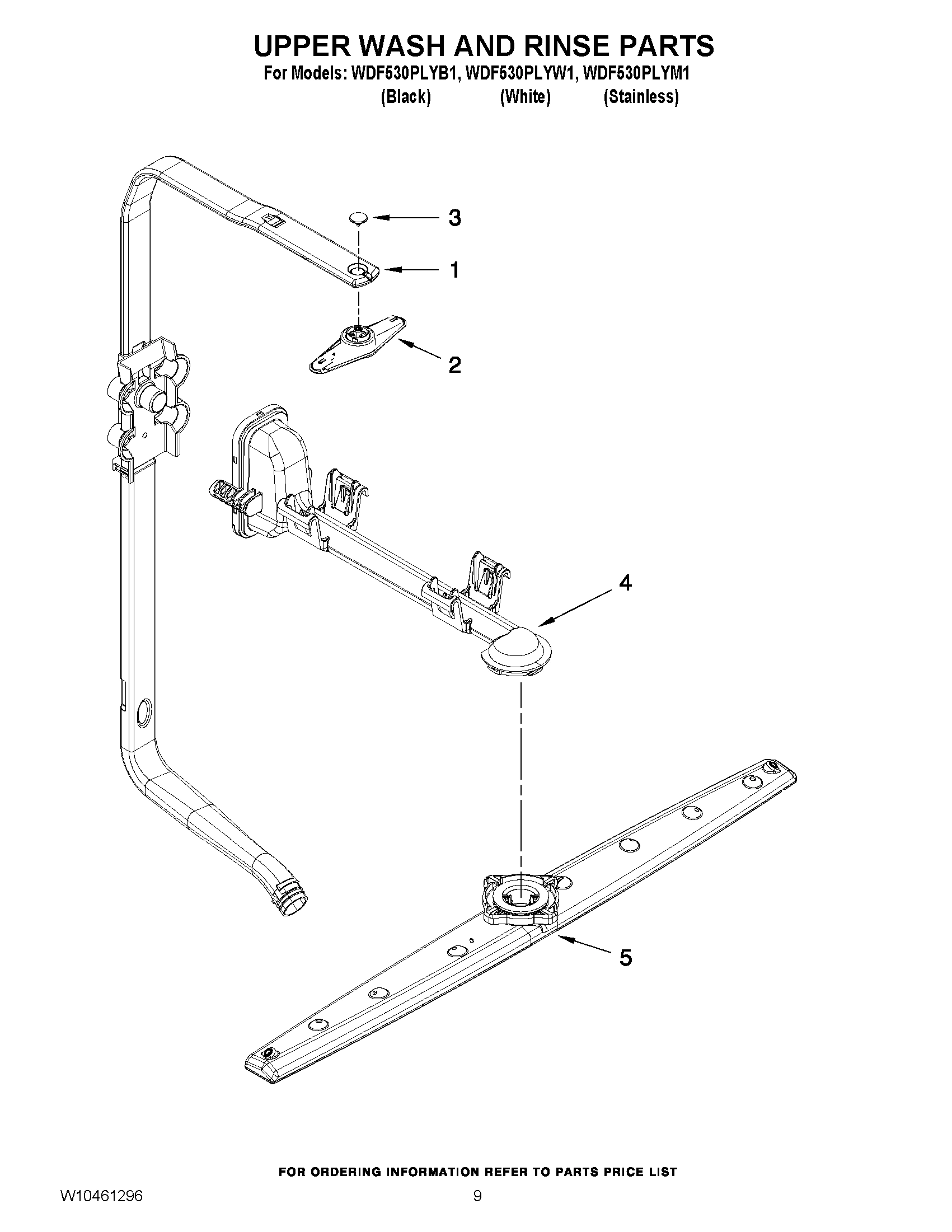 UPPER WASH AND RINSE PARTS

For Models: WDF530PLYB1, WDF530PLYW1, WDF530PLYM1
(Black) (White) (Stainless)

3

1

2

4

5

FOR ORDERING INFORMATION REFER TO PARTS PRICE LIST

W10461296

9