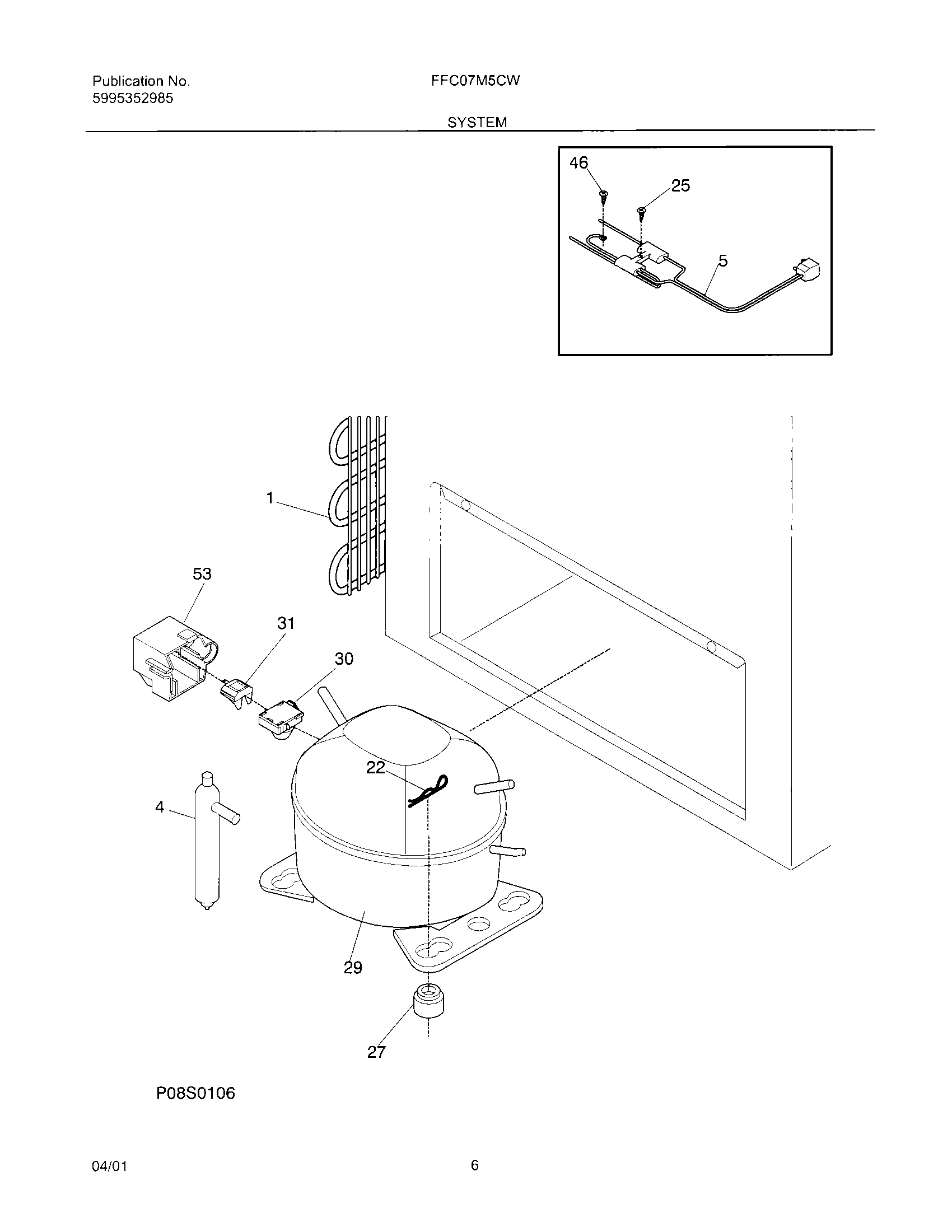 Publication No.
5995352985

FFC07M5CW

SYSTEM

46
25
5

1
53
31
30
22
4
29
27

P08S0106

04/01

6