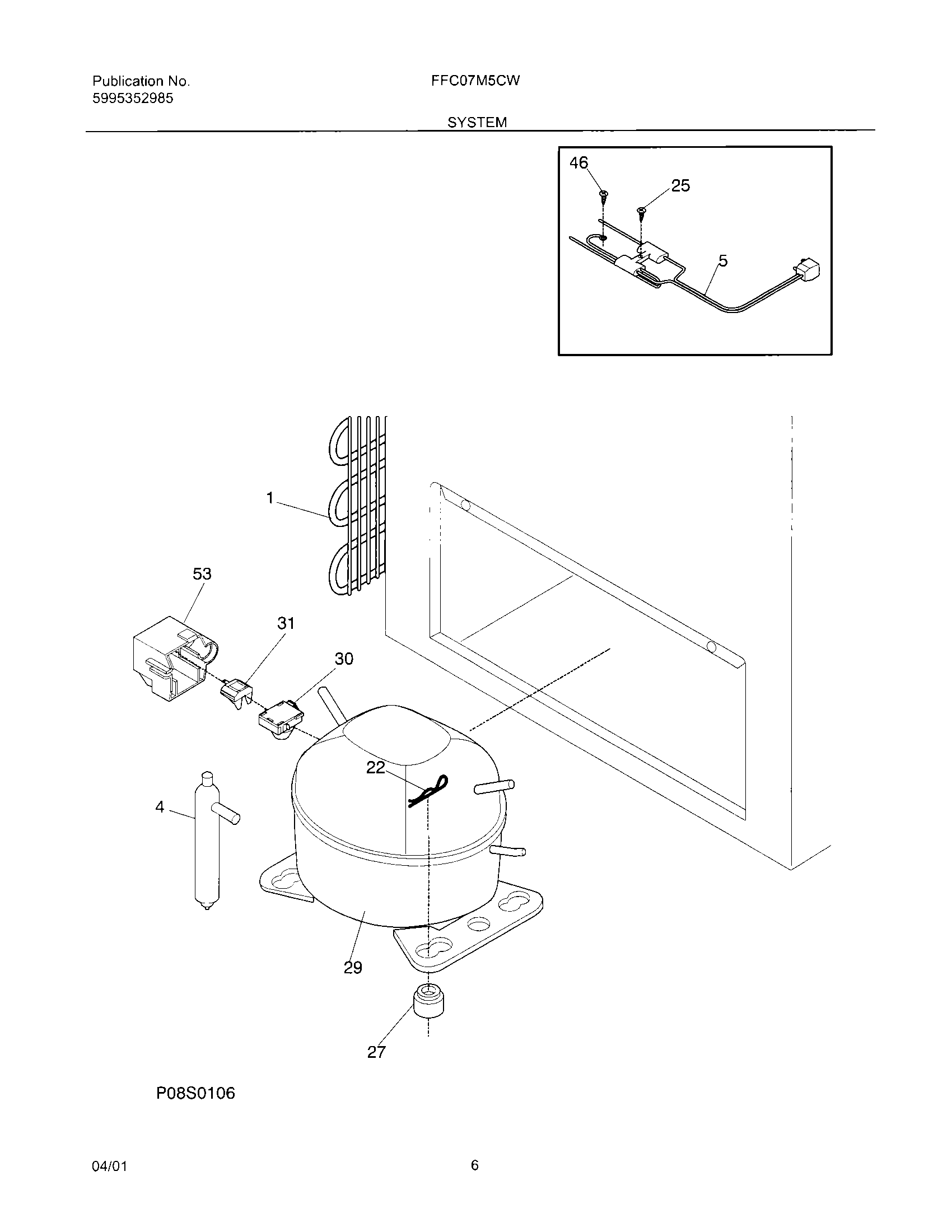 Publication No.
5995352985

FFC07M5CW

SYSTEM

46
25
5

1
53
31
30
22
4
29
27

P08S0106

04/01

6