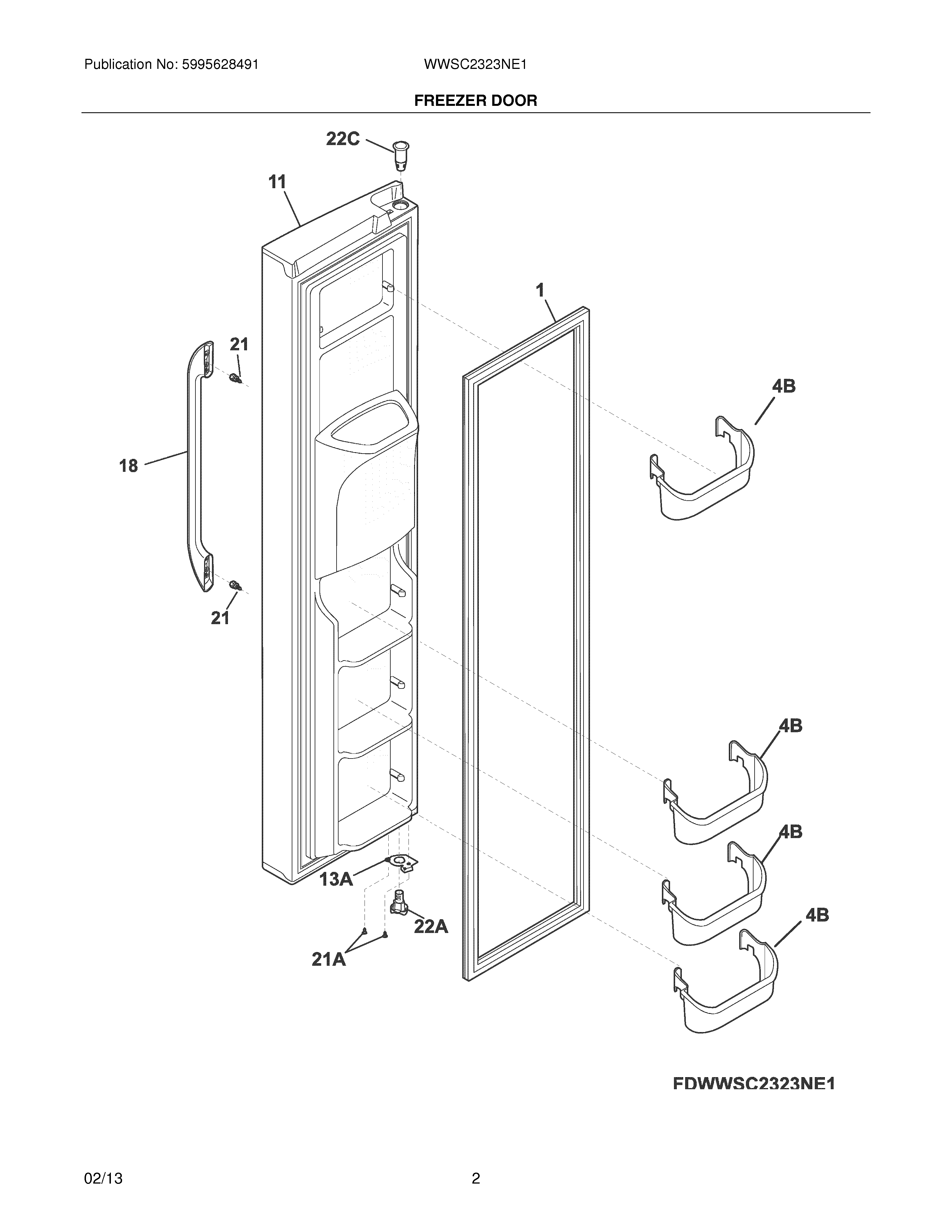 Publication No: 5995628491
WWSC2323NE1
FREEZER DOOR

22C
11
1
21
4B
18
21
4B
4B
13A
22A
4B
21A

FDWWSC2323NE1

02/13
2