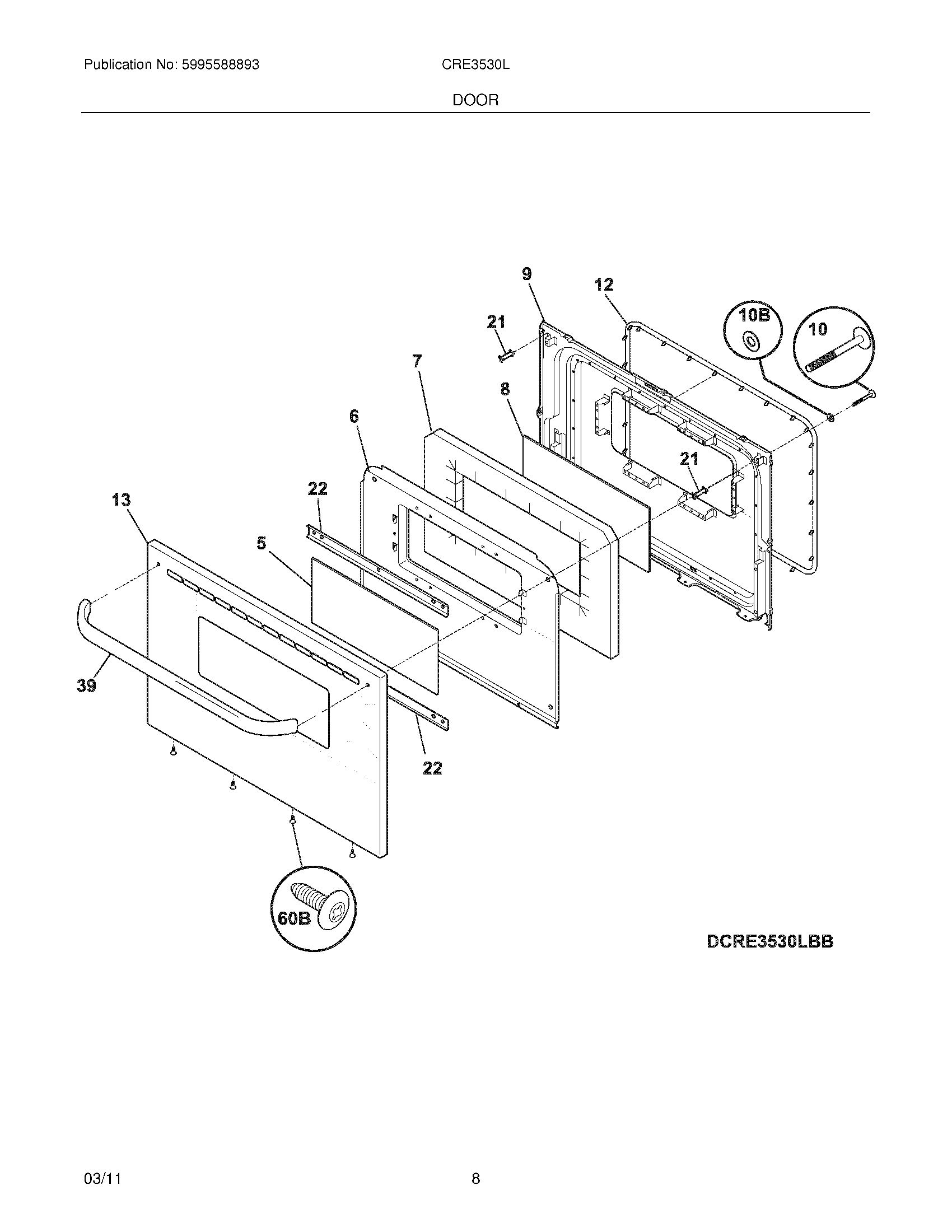 Publication No: 5995588893

CRE3530L

DOOR

9

12

21

10B

10

7

8

6

21

22

13

5

39

22

60B

DCRE3530LBB

03/11

8