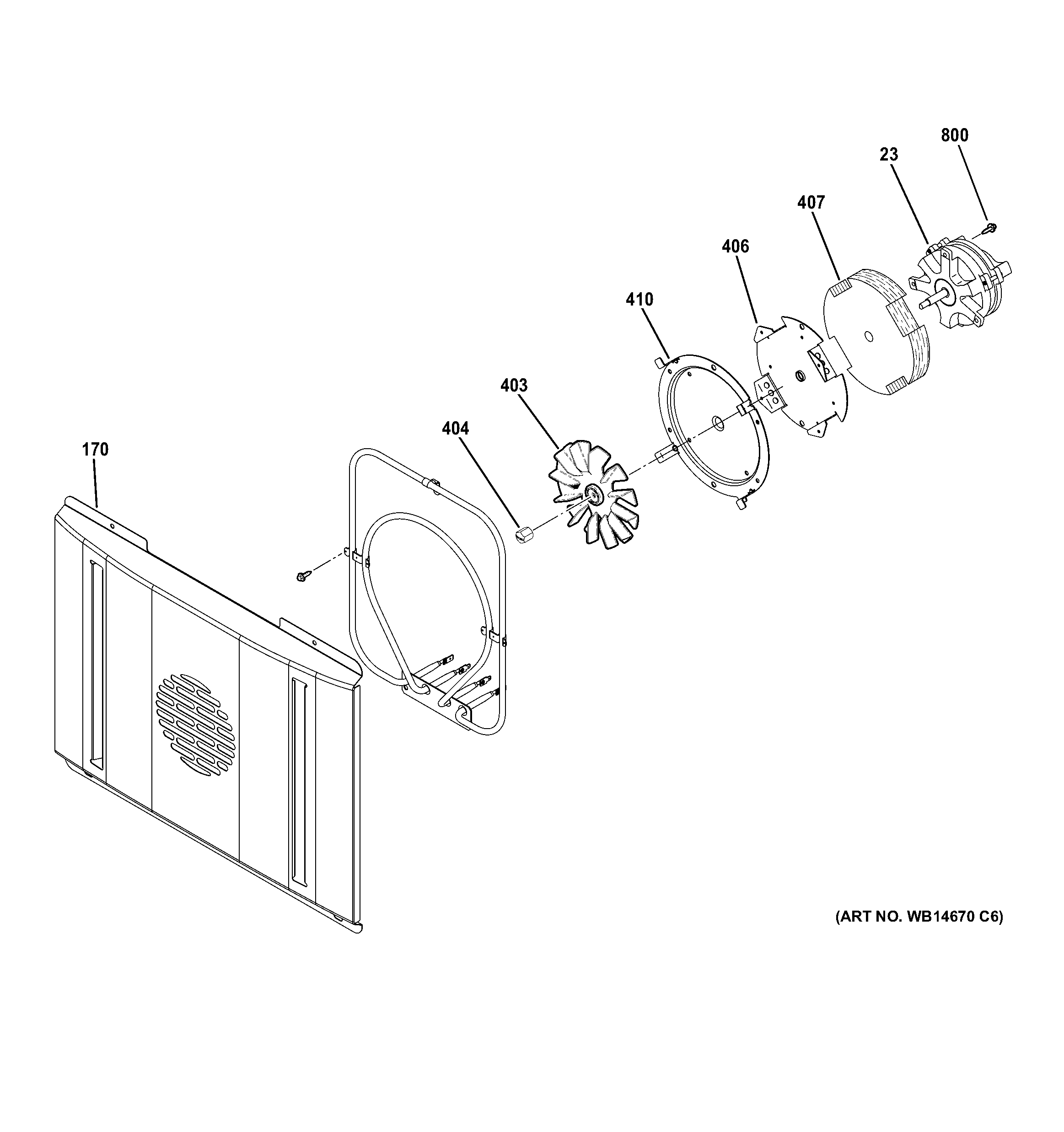 800

23

407

406

410

403

404

170

(ART NO. WB14670 C6)